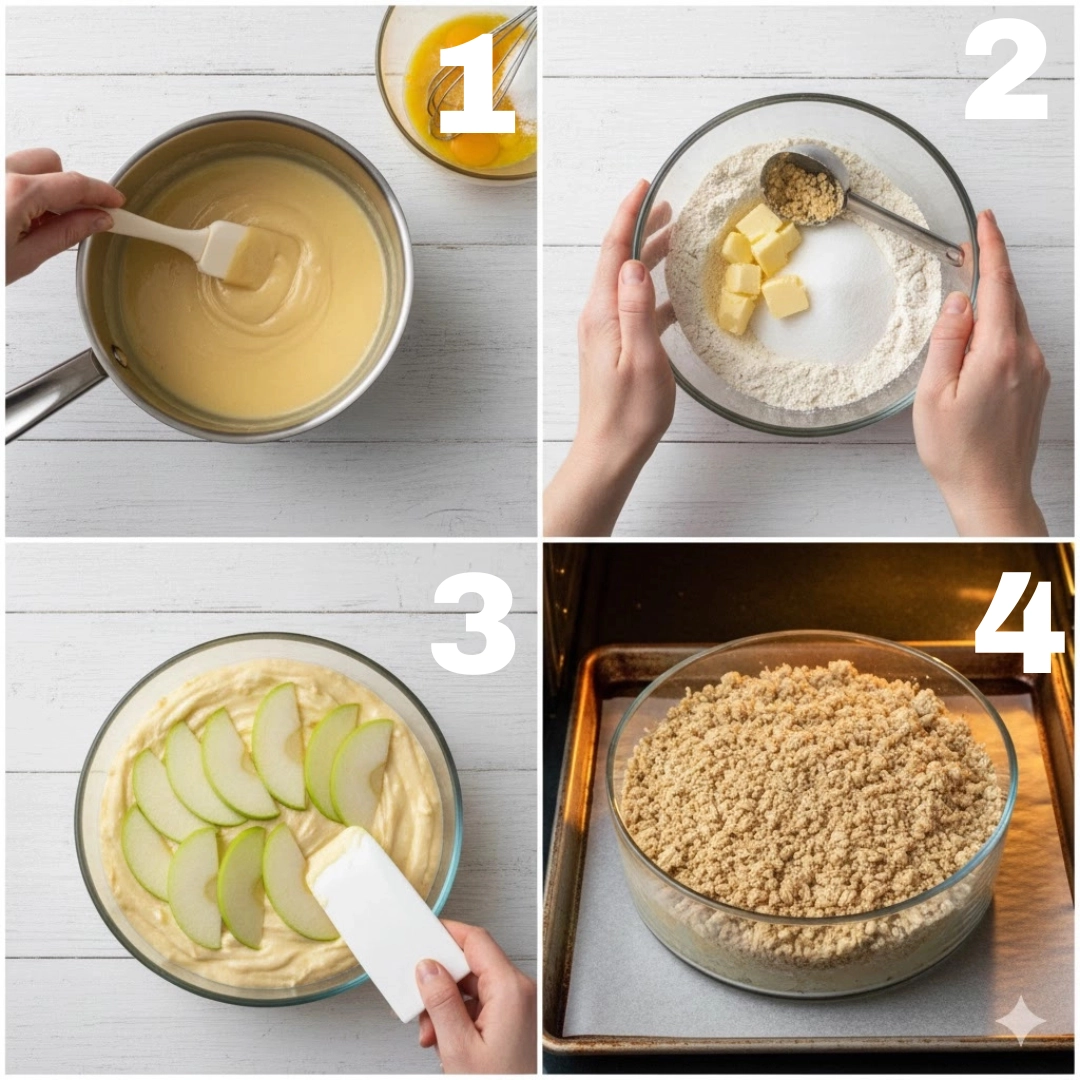 1
2
3
4