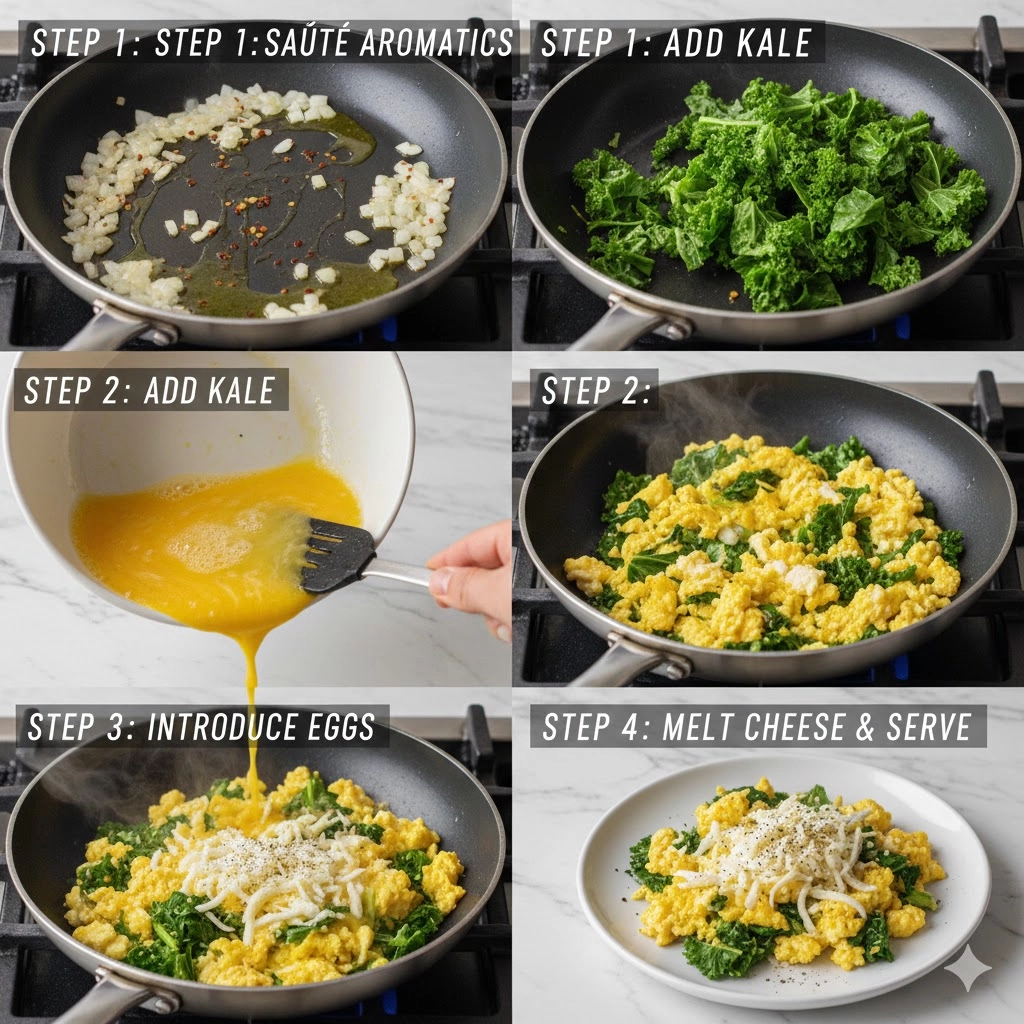 STEP 1: STEP 1:SAÚTÉ AROMATICS

STEP 1: ADD KALE

STEP 2: ADD KALE

STEP 2:

STEP 3: INTRODUCE EGGS

STEP 4: MELT CHEESE & SERVE