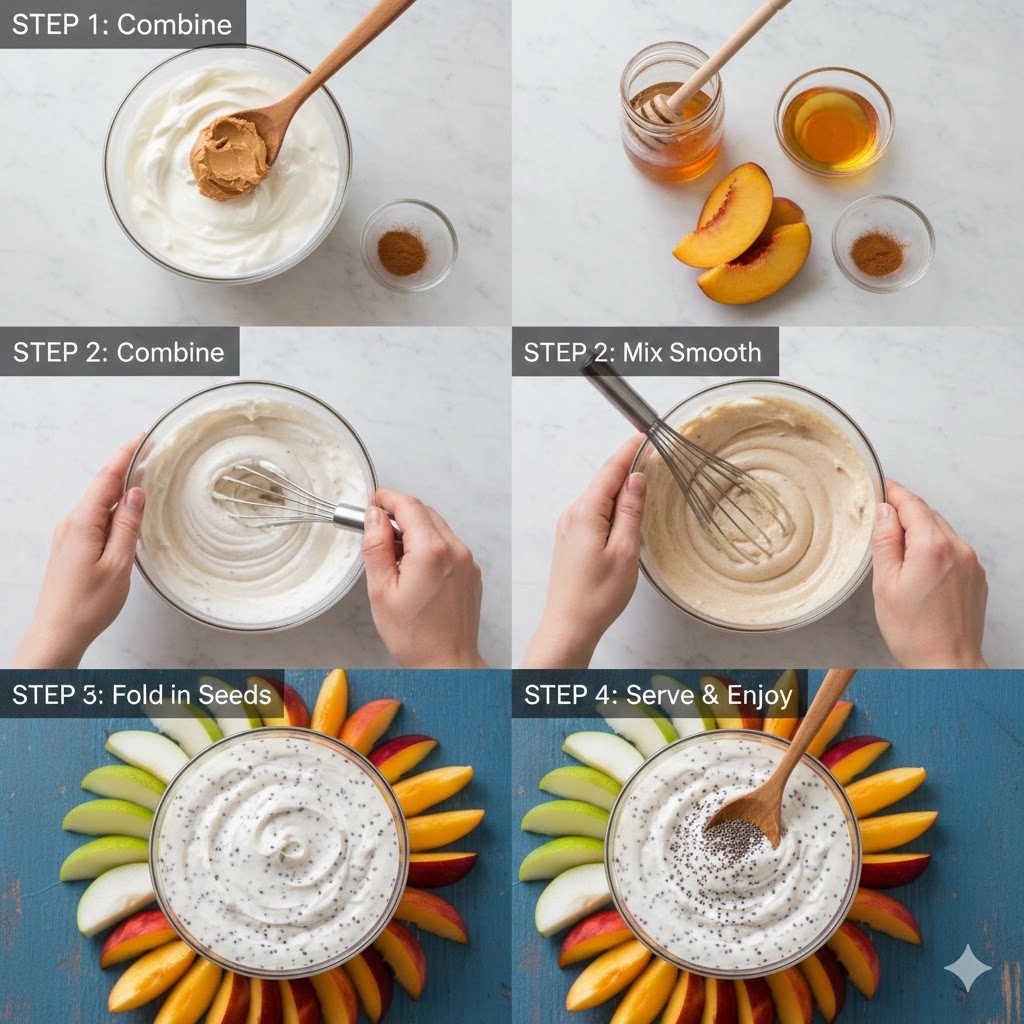 STEP 1: Combine

STEP 2: Combine

STEP 2: Mix Smooth

STEP 3: Fold in Seeds

STEP 4: Serve & Enjoy