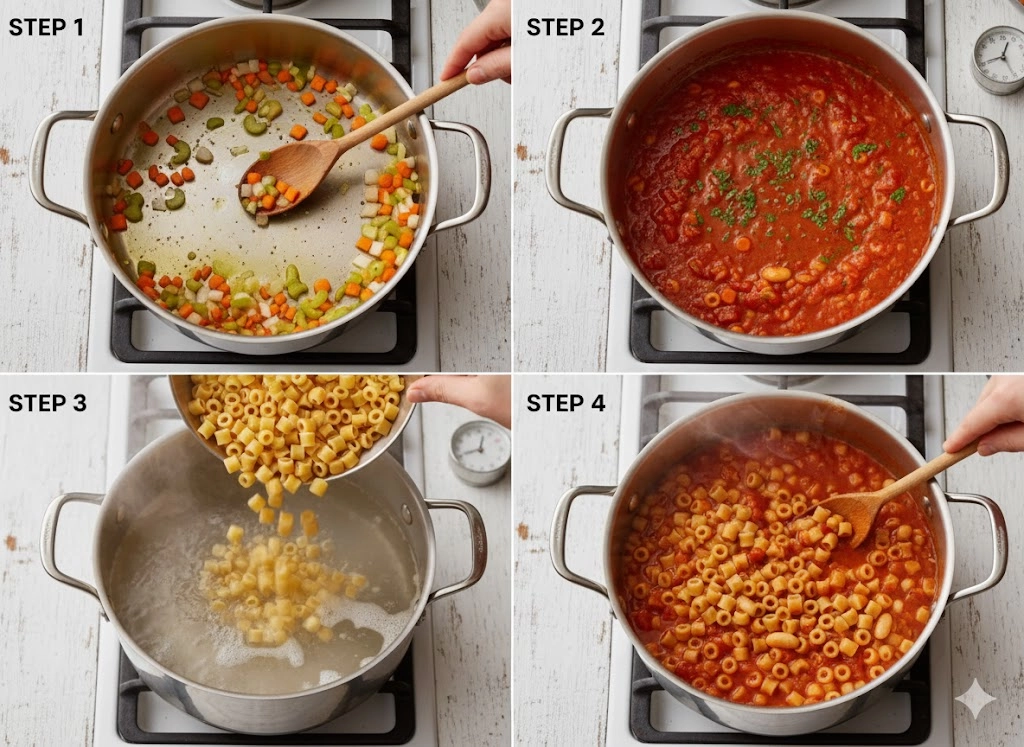 STEP 1

STEP 2

STEP 3

STEP 4