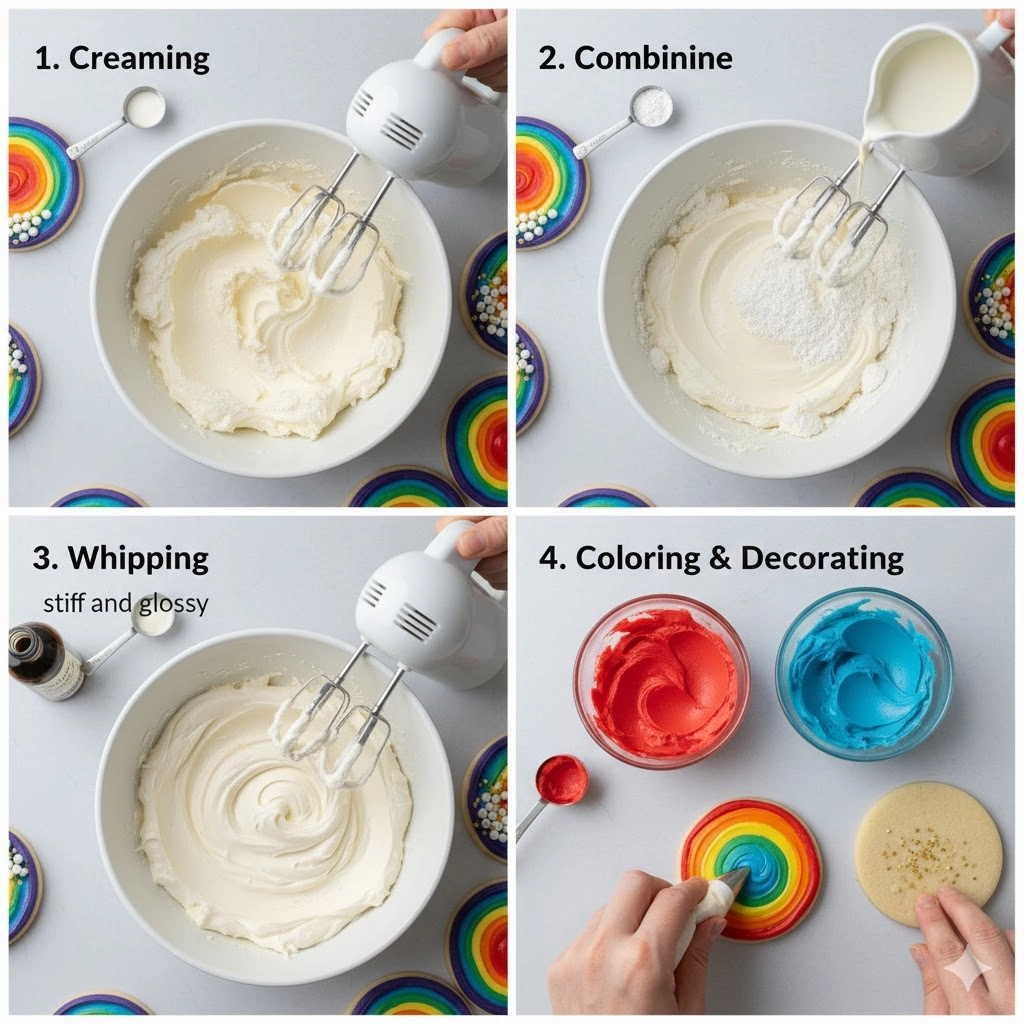 1. Creaming

2. Combinine

3. Whipping

stiff and glossy

4. Coloring & Decorating