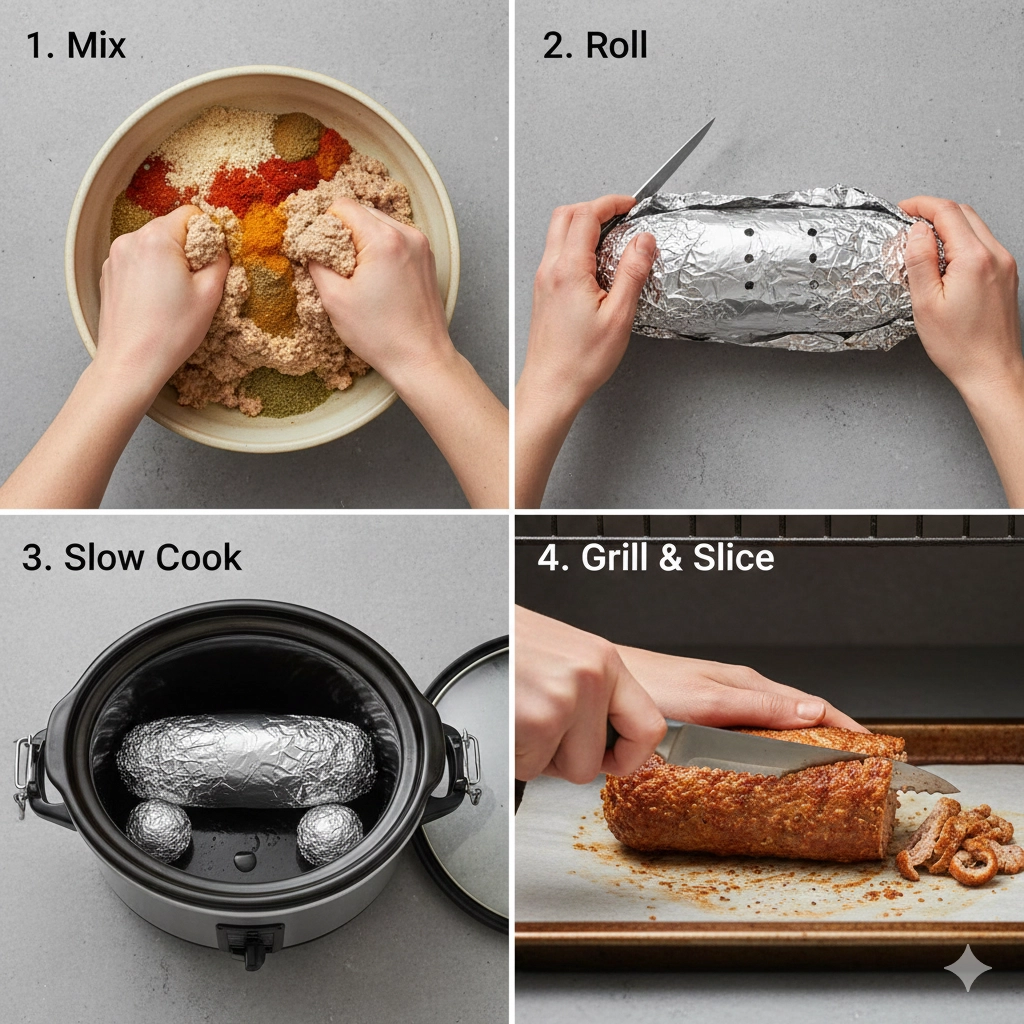 1. Mix

2. Roll

3. Slow Cook

4. Grill & Slice