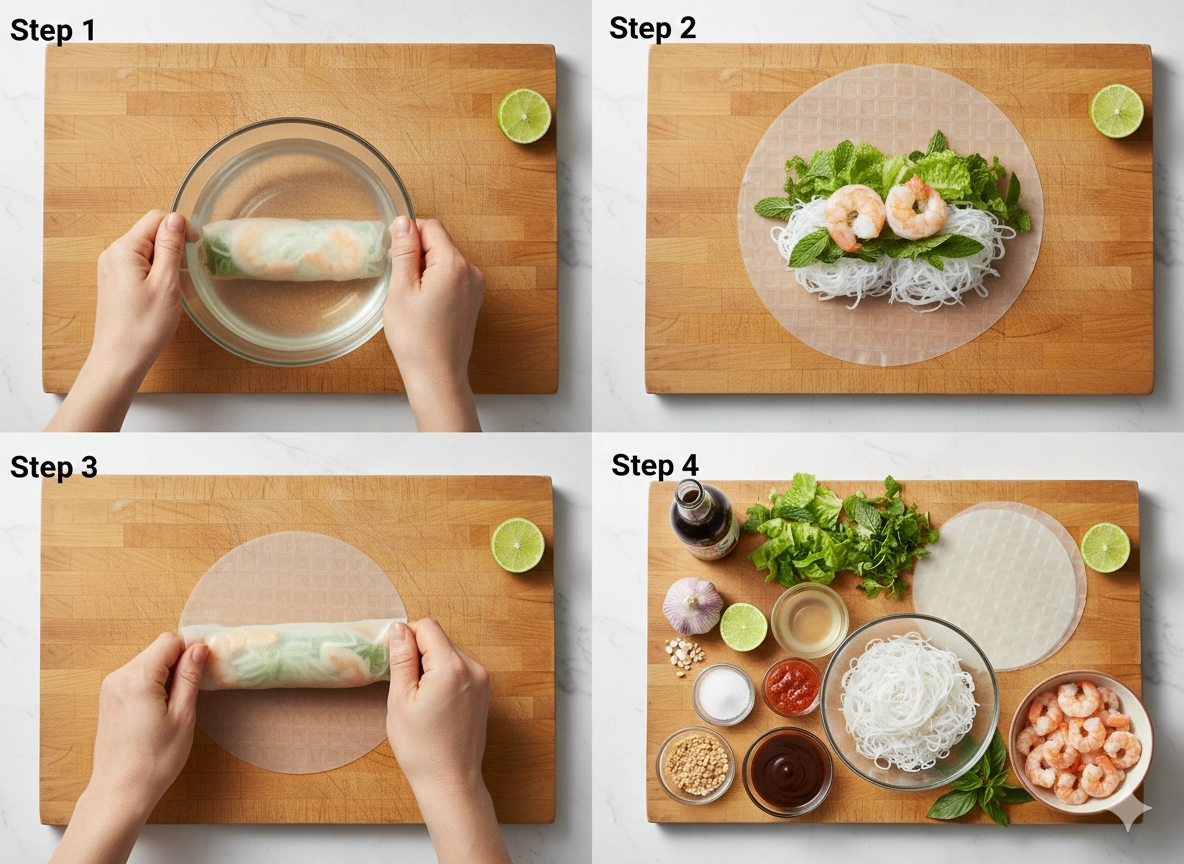 Step 1

Step 2

Step 3

Step 4