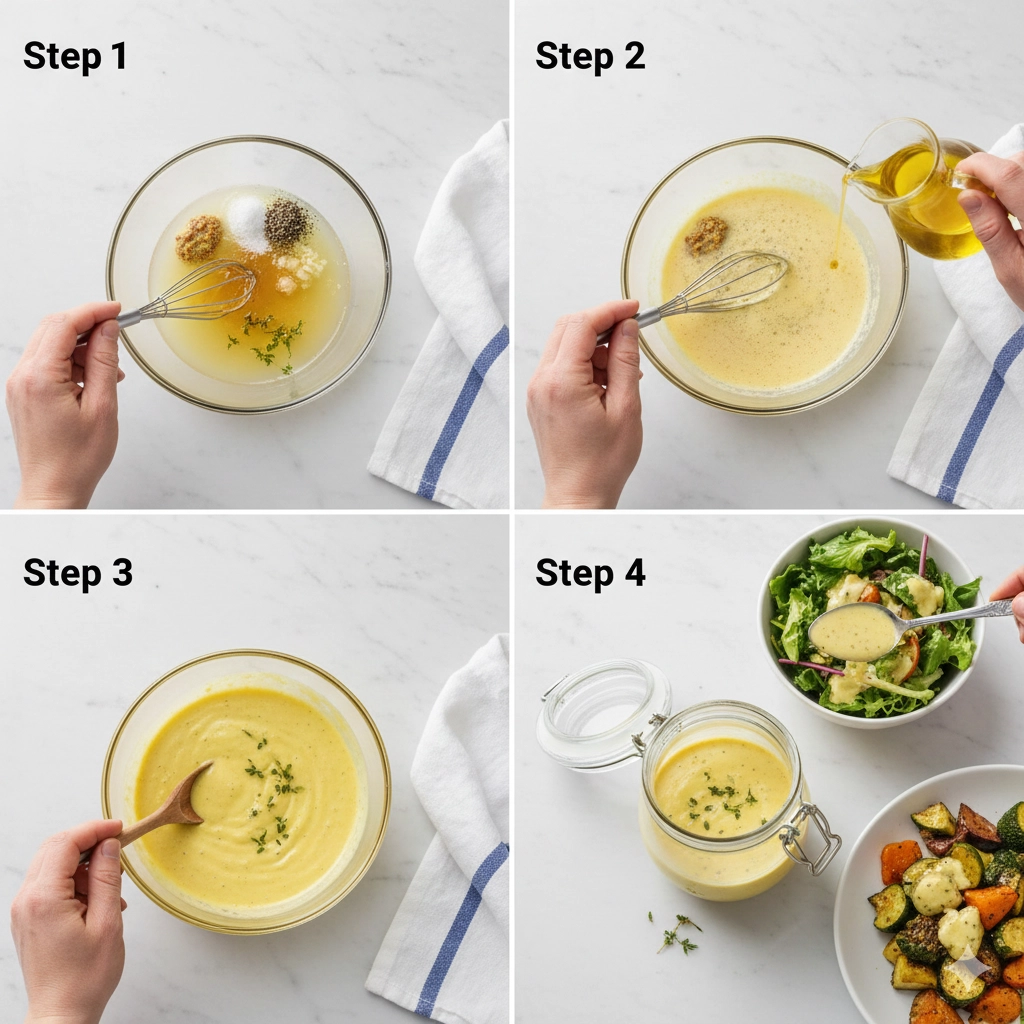 Step 1

Step 2

Step 3

Step 4