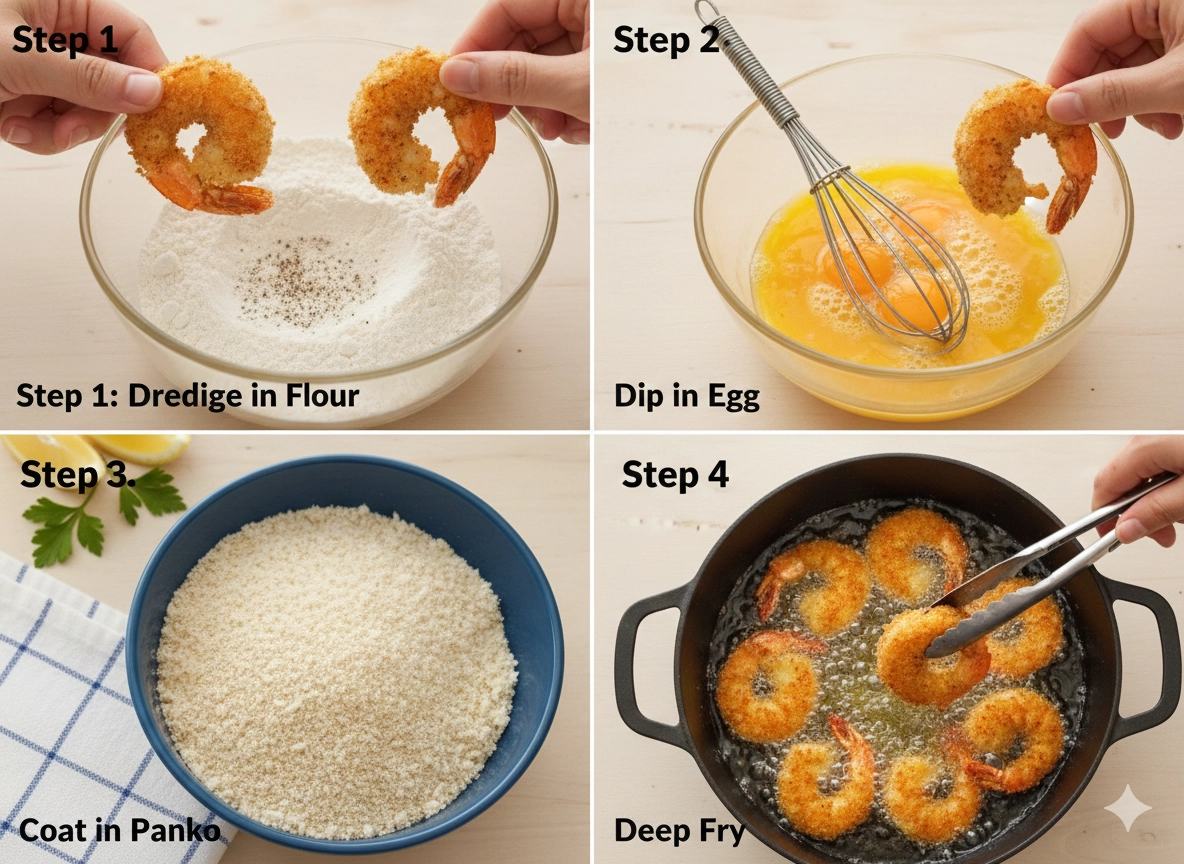 Step 1

Step 1: Dredige in Flour

Step 2.

Dip in Egg

Step 3.

Coat in Panko

Step 4

Deep Fry