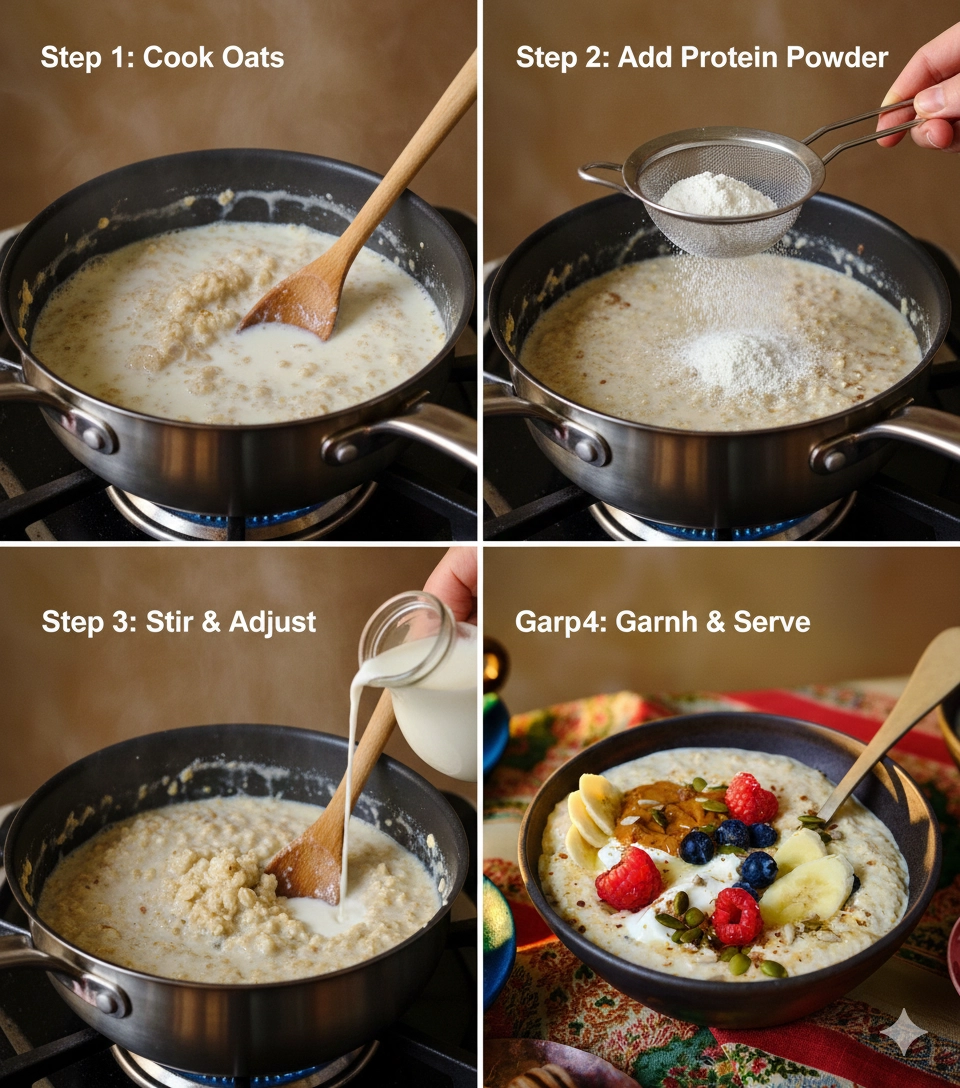 Step 1: Cook Oats

Step 2: Add Protein Powder

Step 3: Stir & Adjust

Garp4: Garnh & Serve