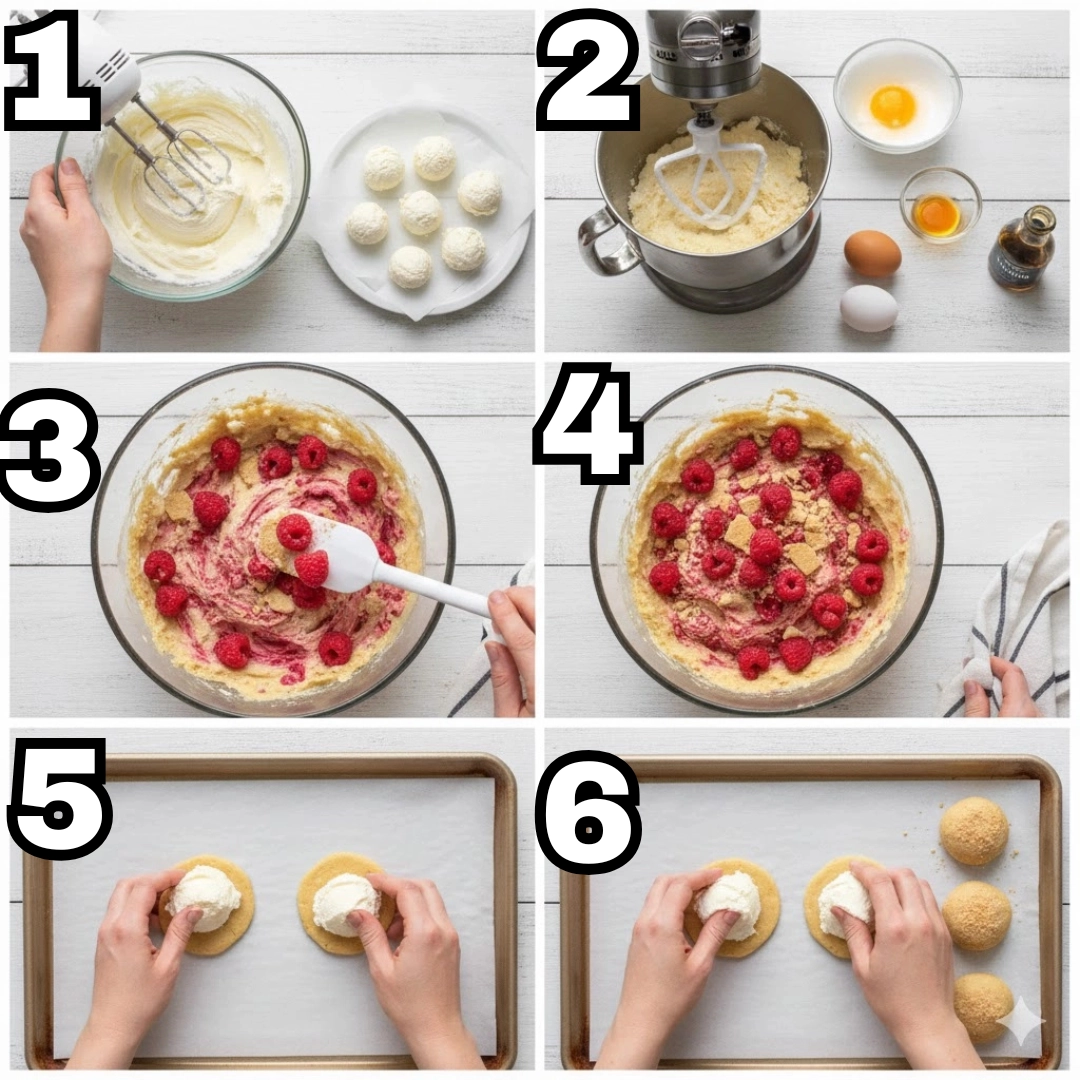 1
2
3
4
5
6