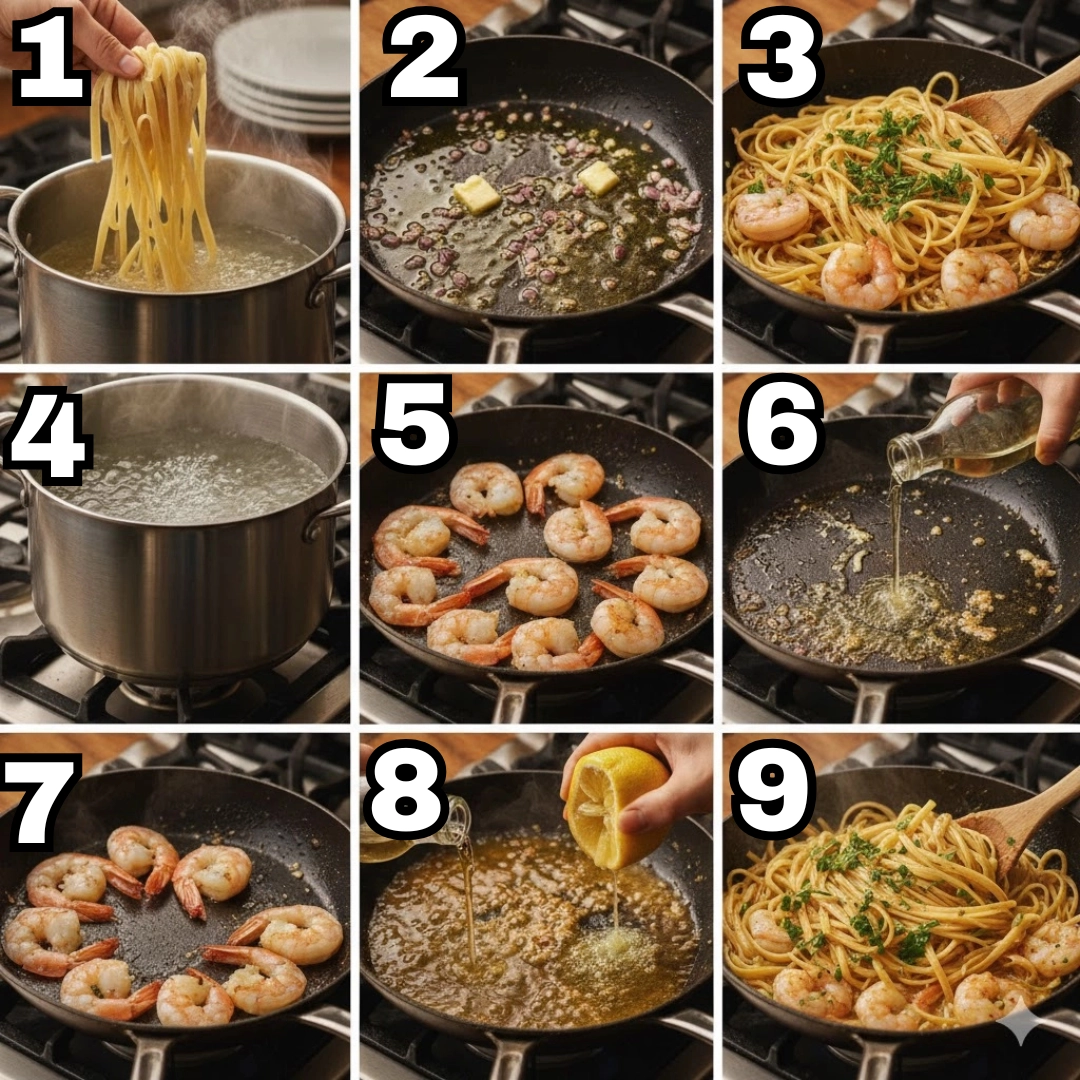 1
2
3
4
5
6
7
8
9