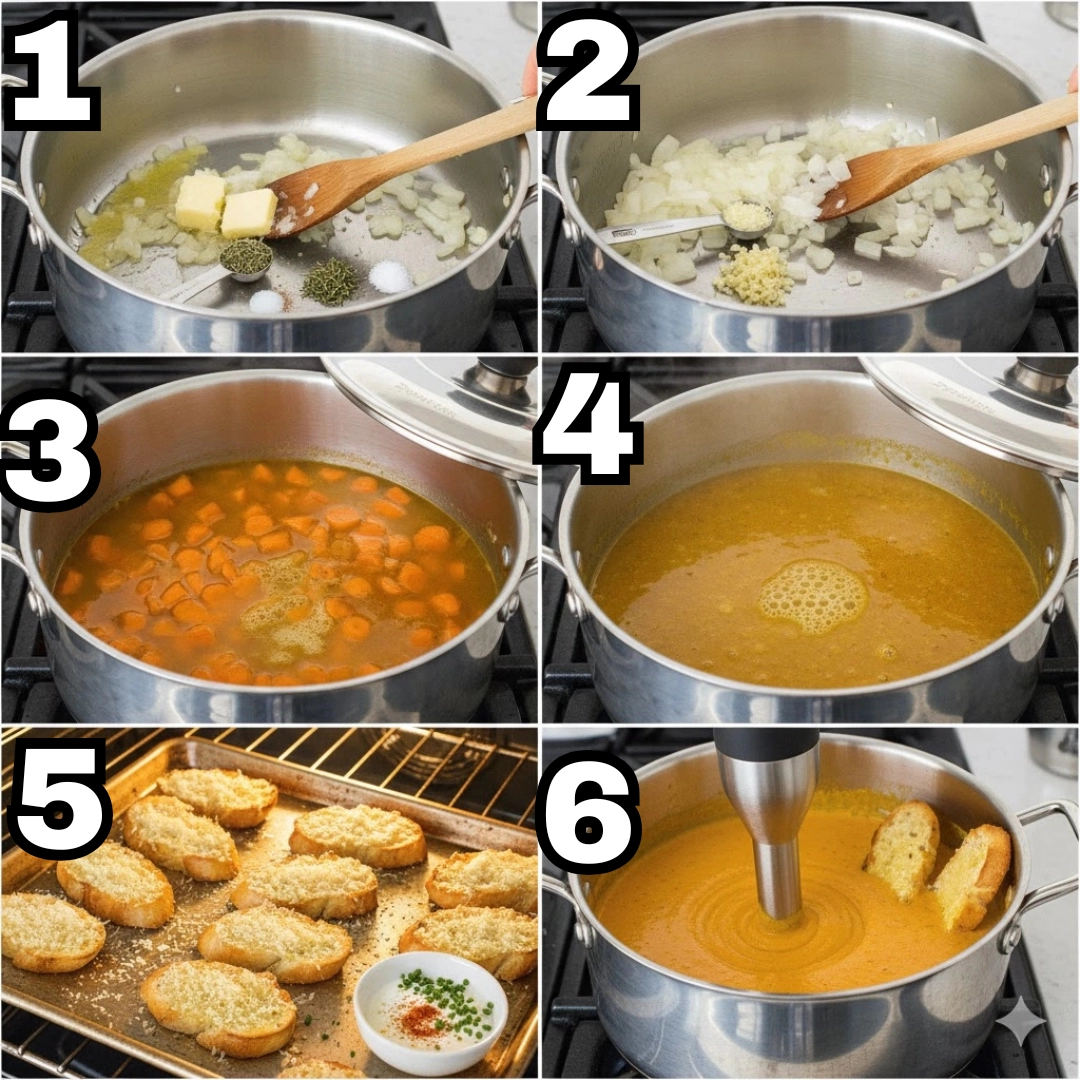 1

2

3

4

5

6