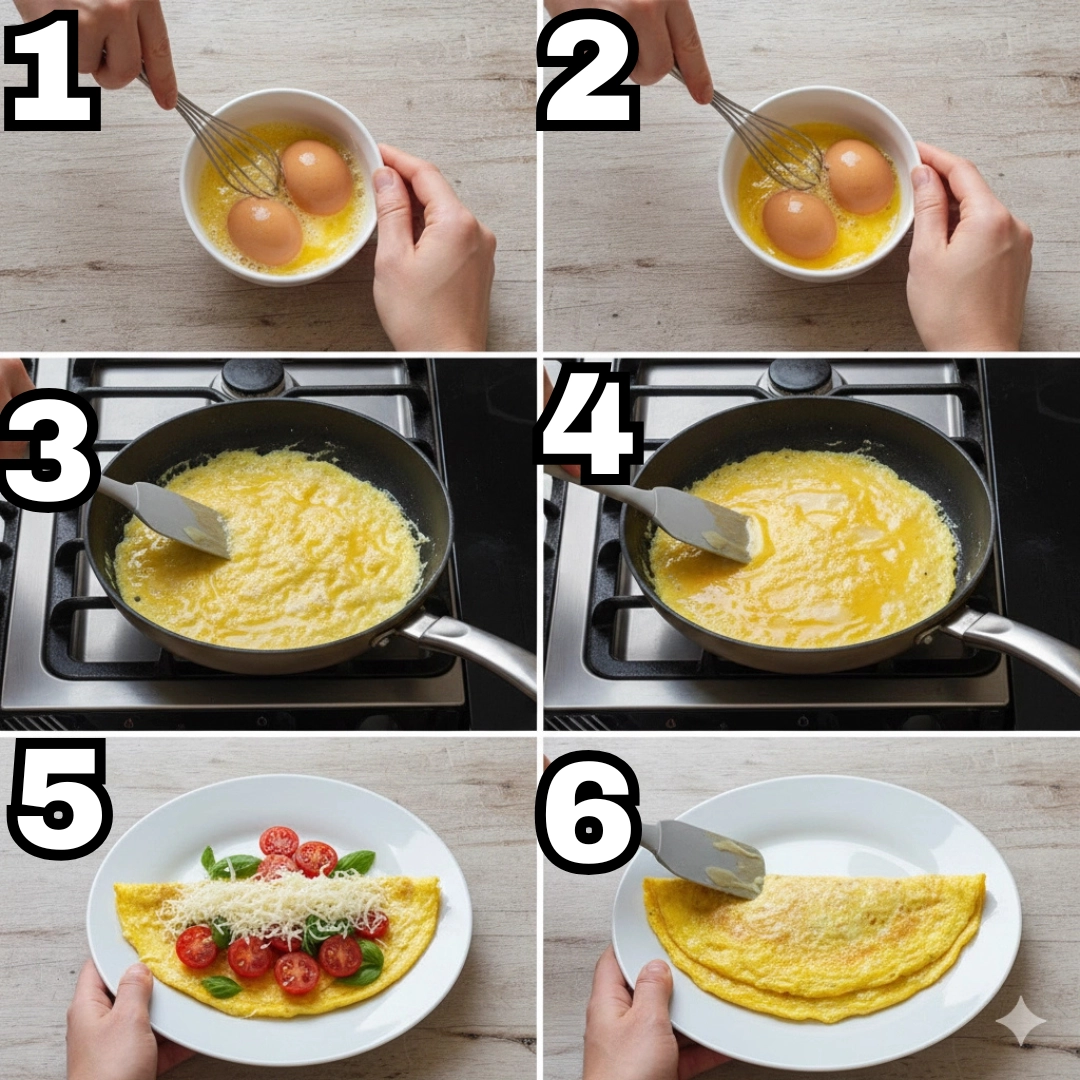 1
2
3
4
5
6