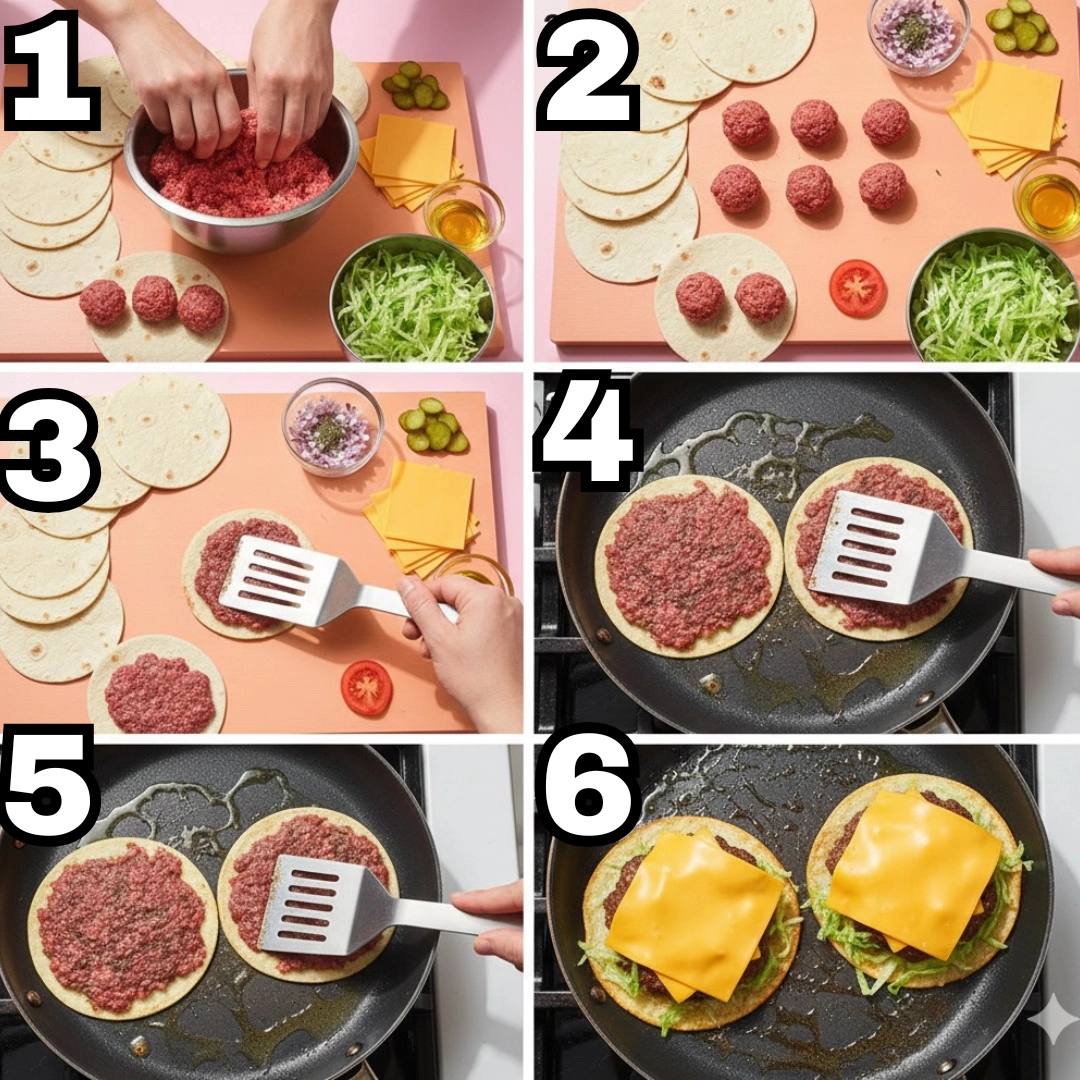 1

2

3

4

5

6