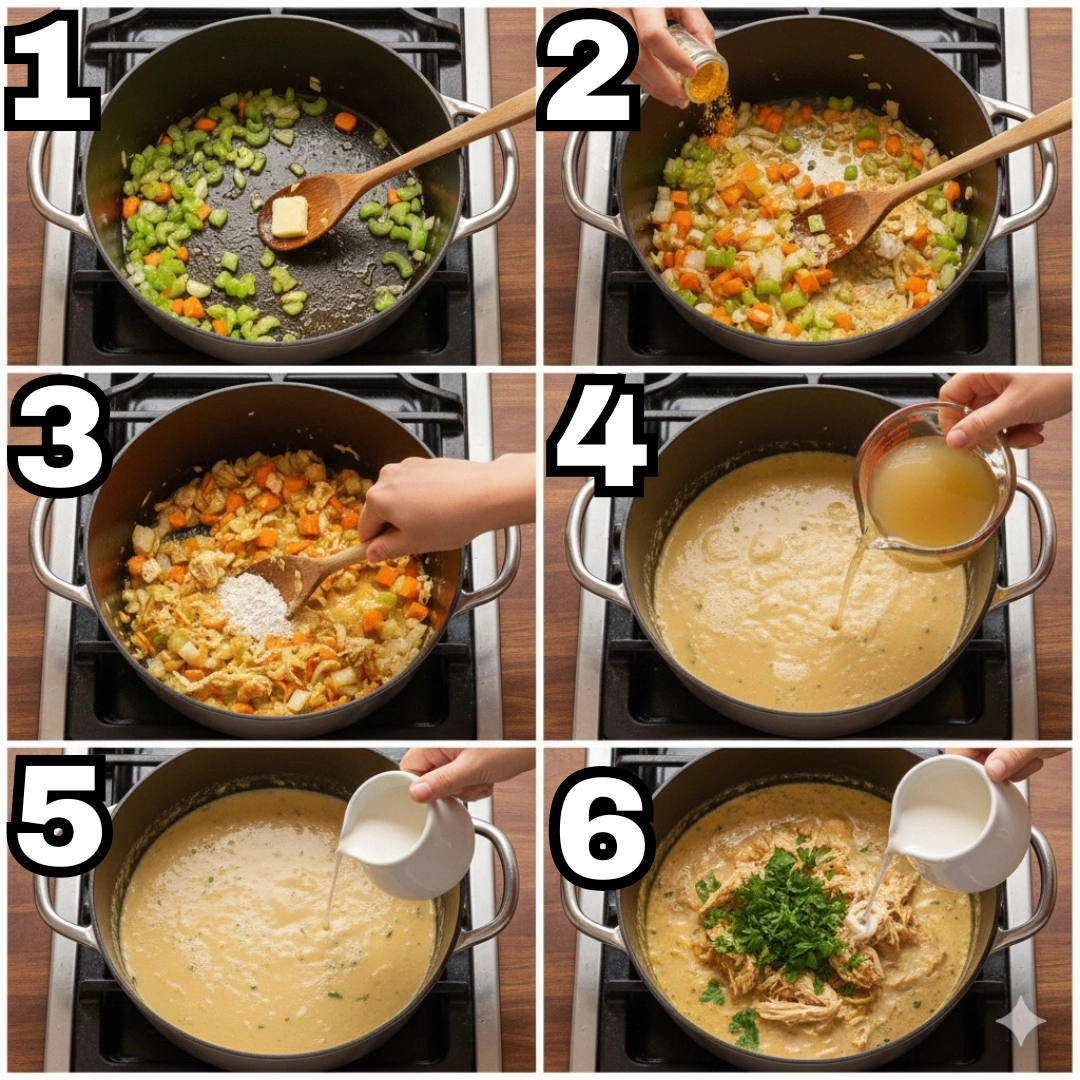 1

2

3

4

5

6