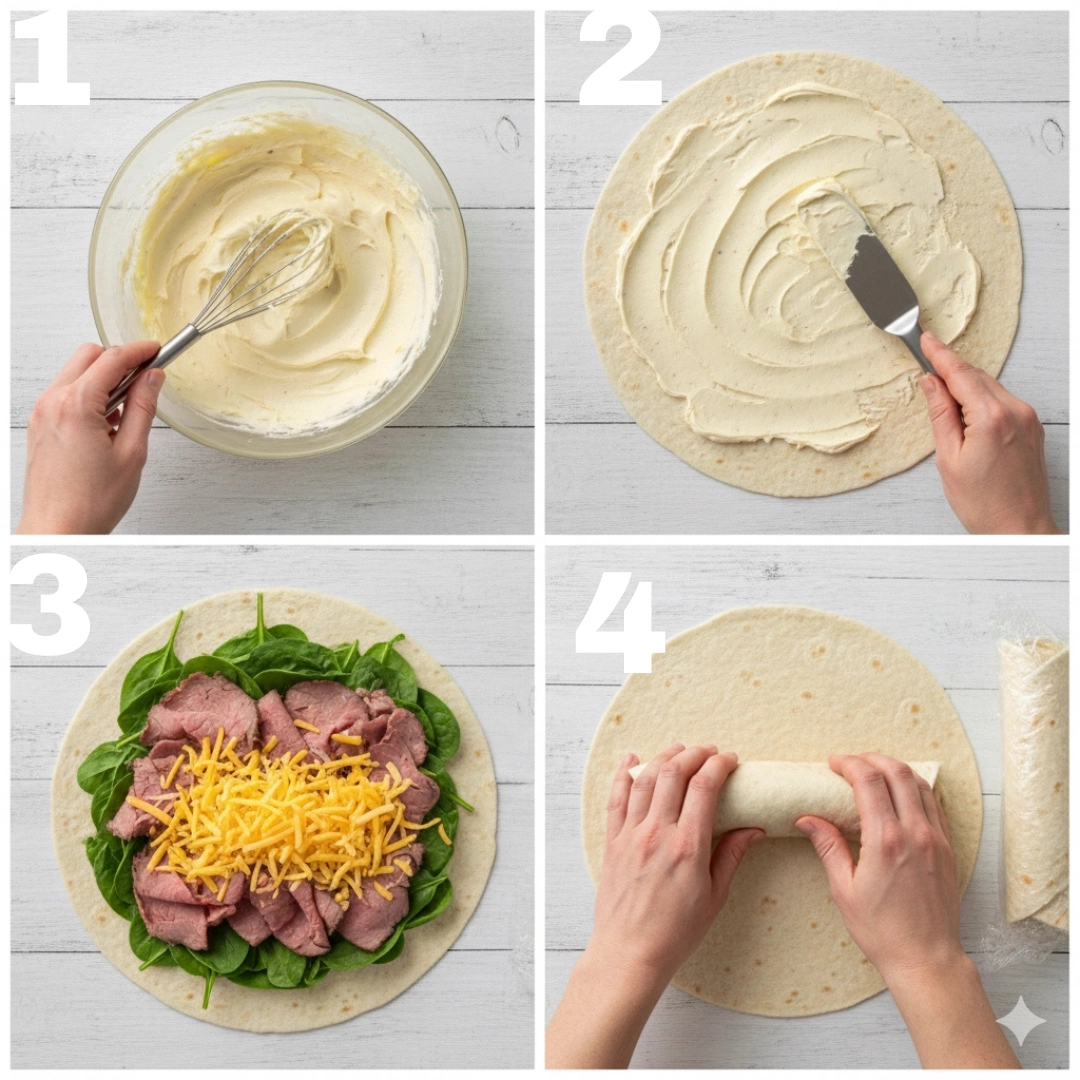 1

2

3

4