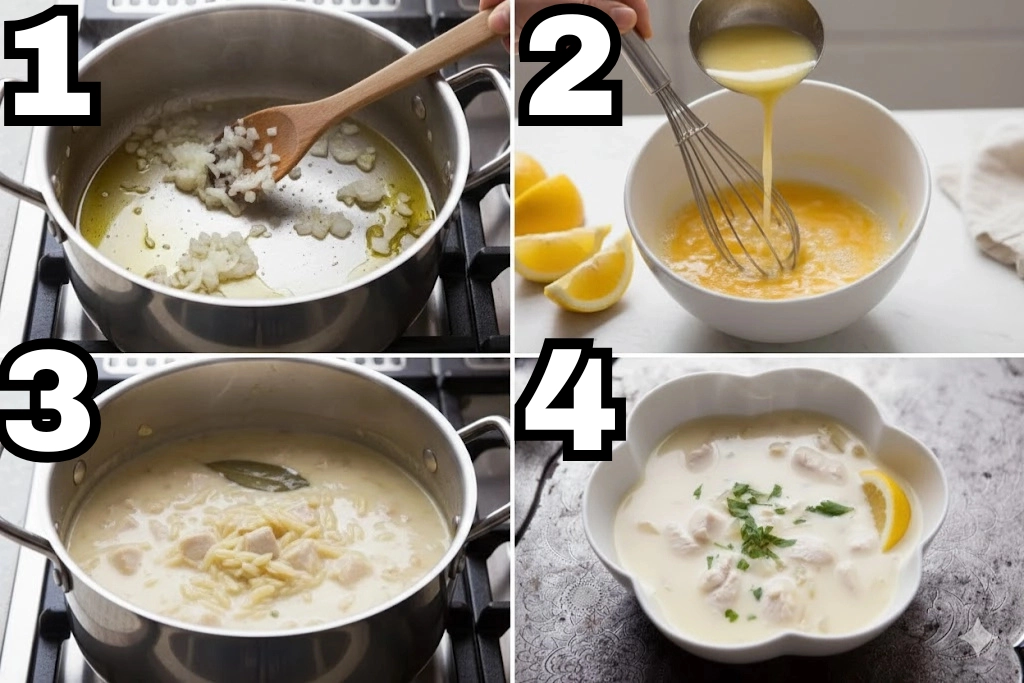 1
2
3
4