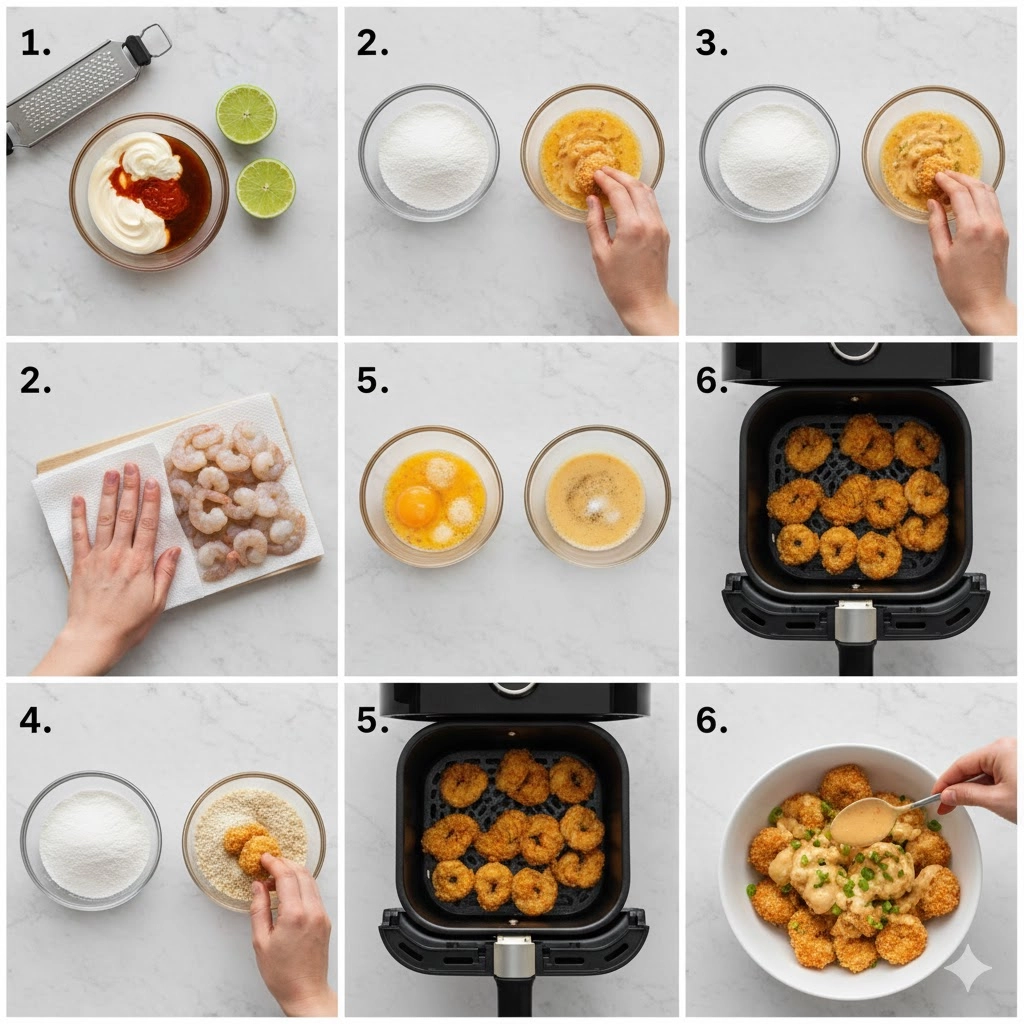 1.

2.

3.

2.

5.

6.

4.

5.

6.