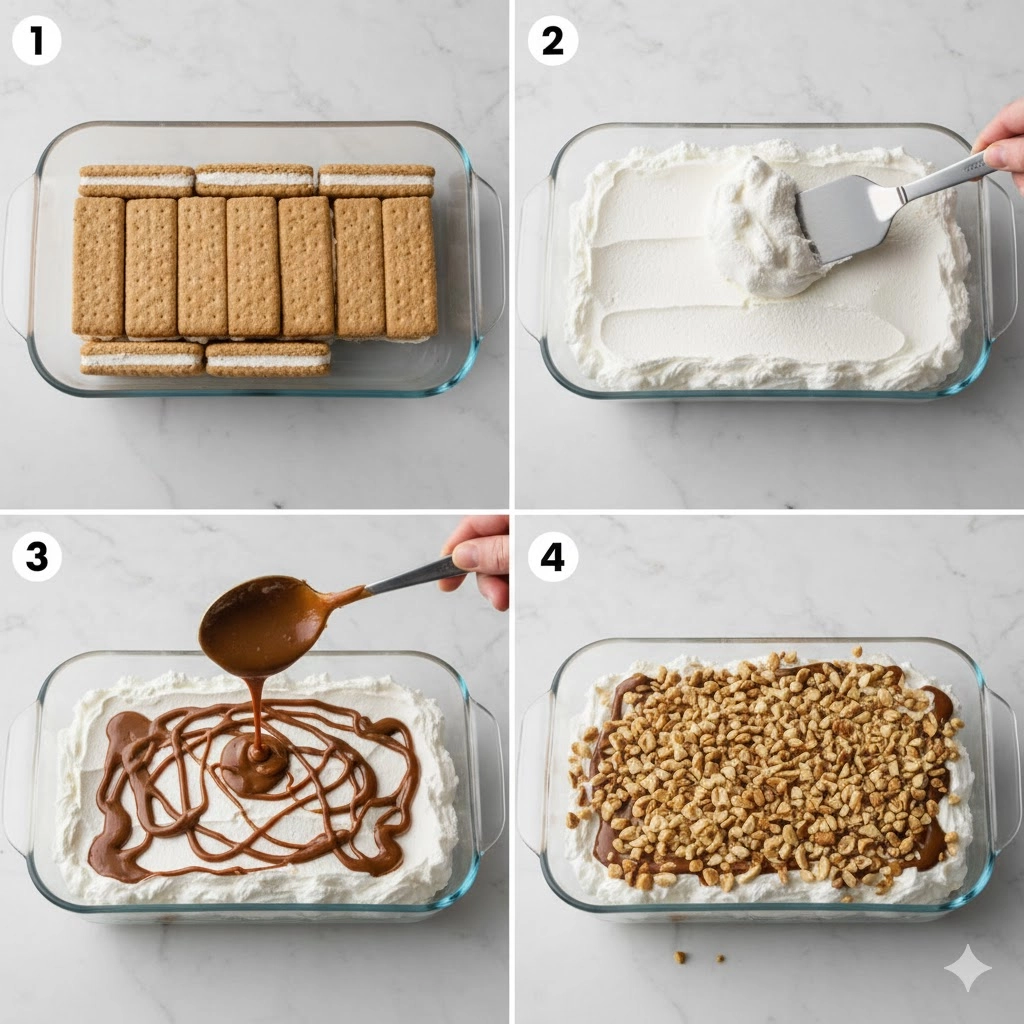 1

2

3

4