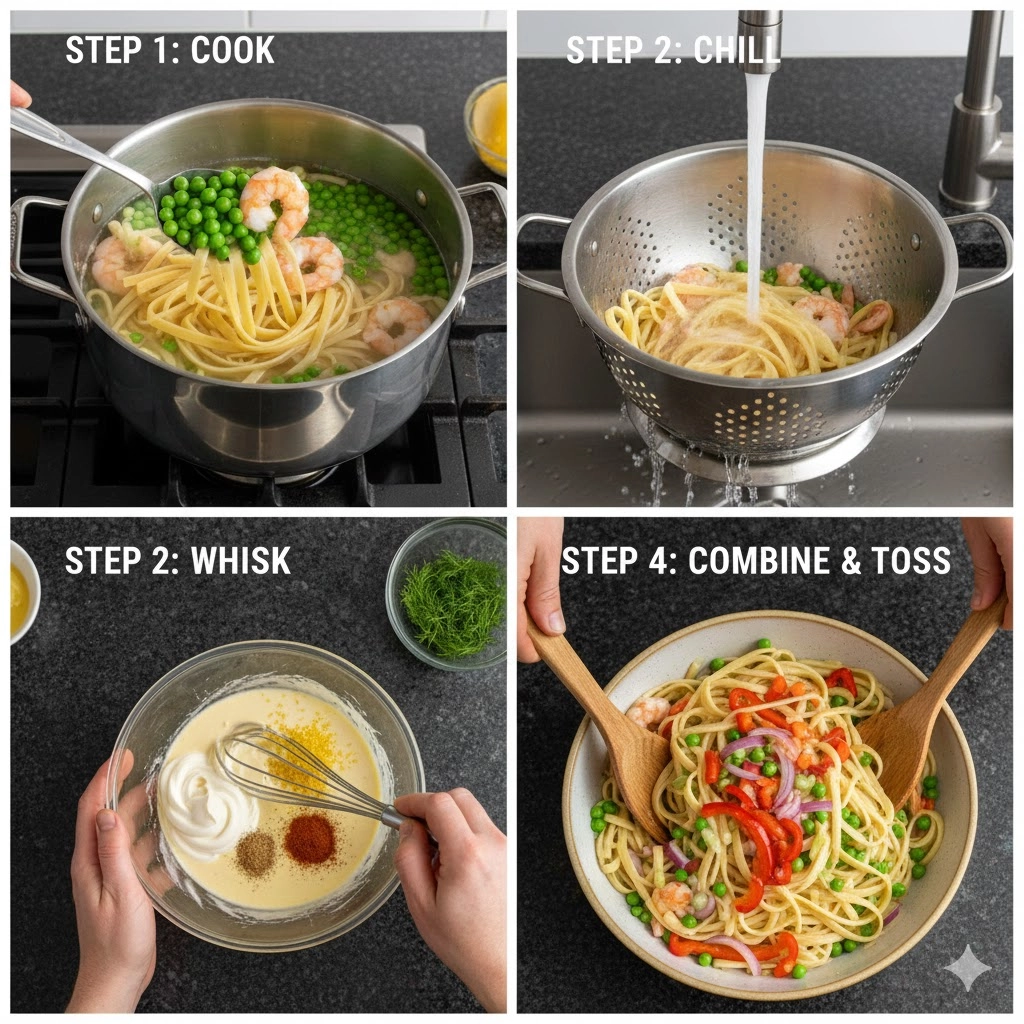 STEP 1: COOK

STEP 2: CHILL

STEP 2: WHISK

STEP 4: COMBINE & TOSS