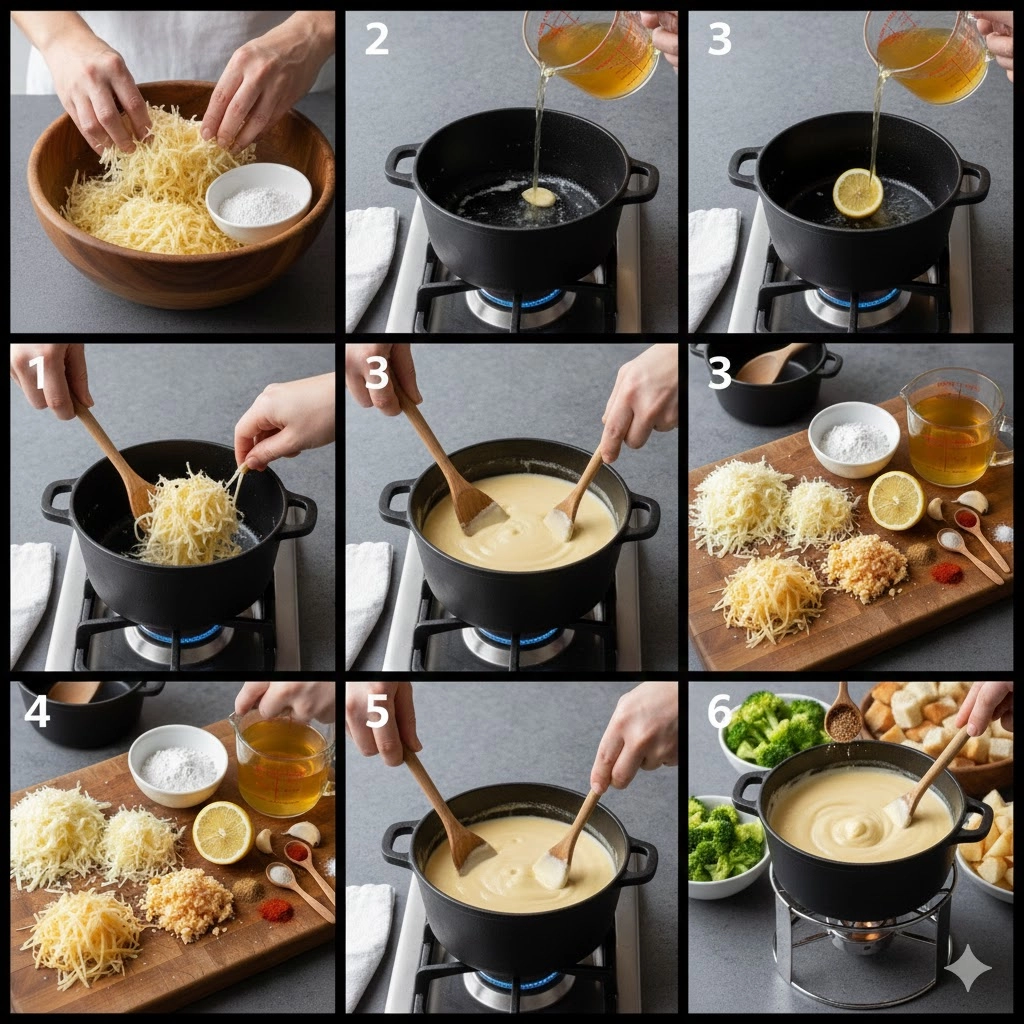 2

3

1

3

3

4

5

6