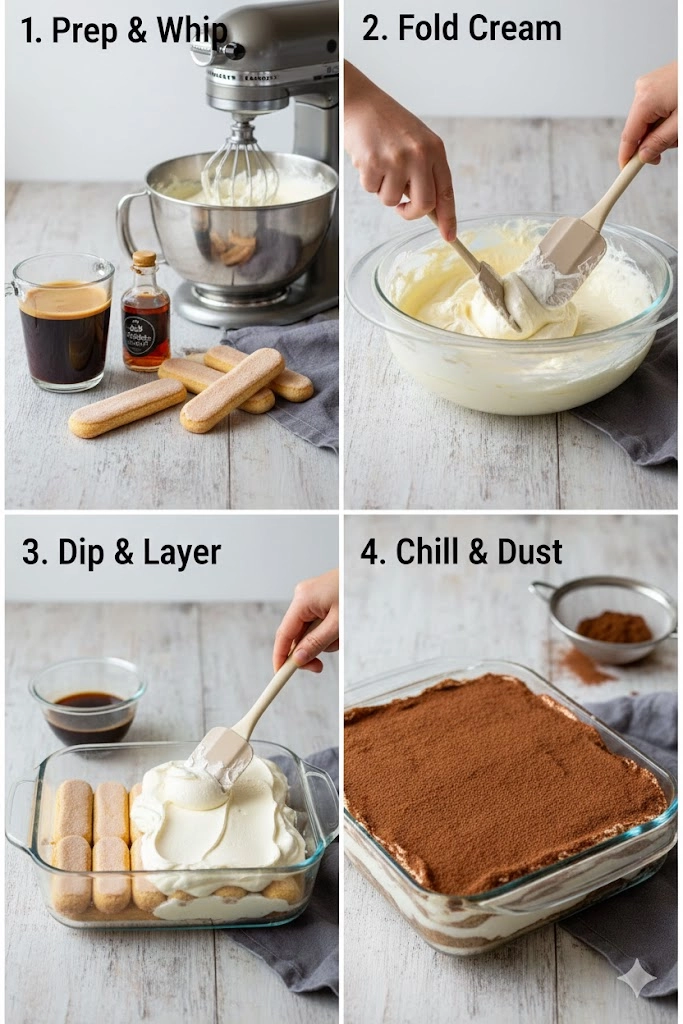 1. Prep & Whip

2. Fold Cream

3. Dip & Layer

4. Chill & Dust