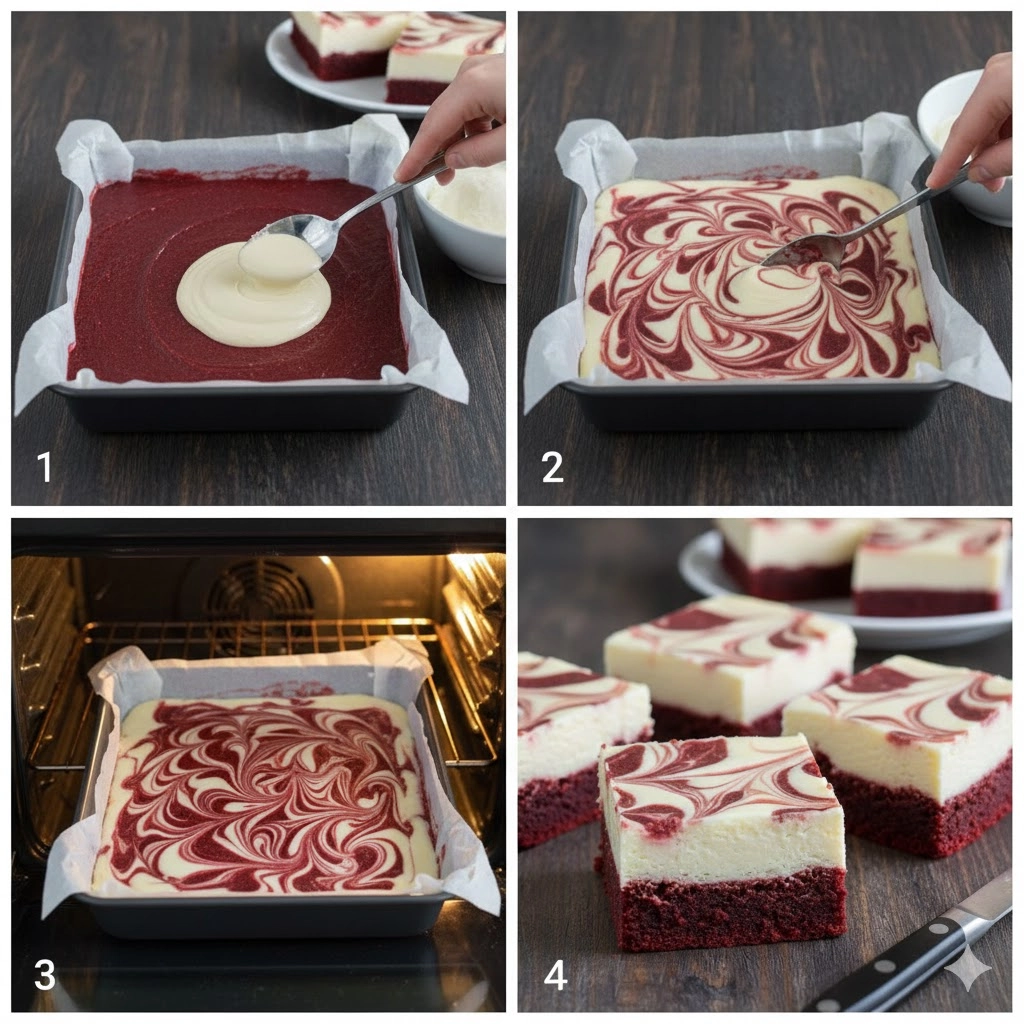 1

2

3

4