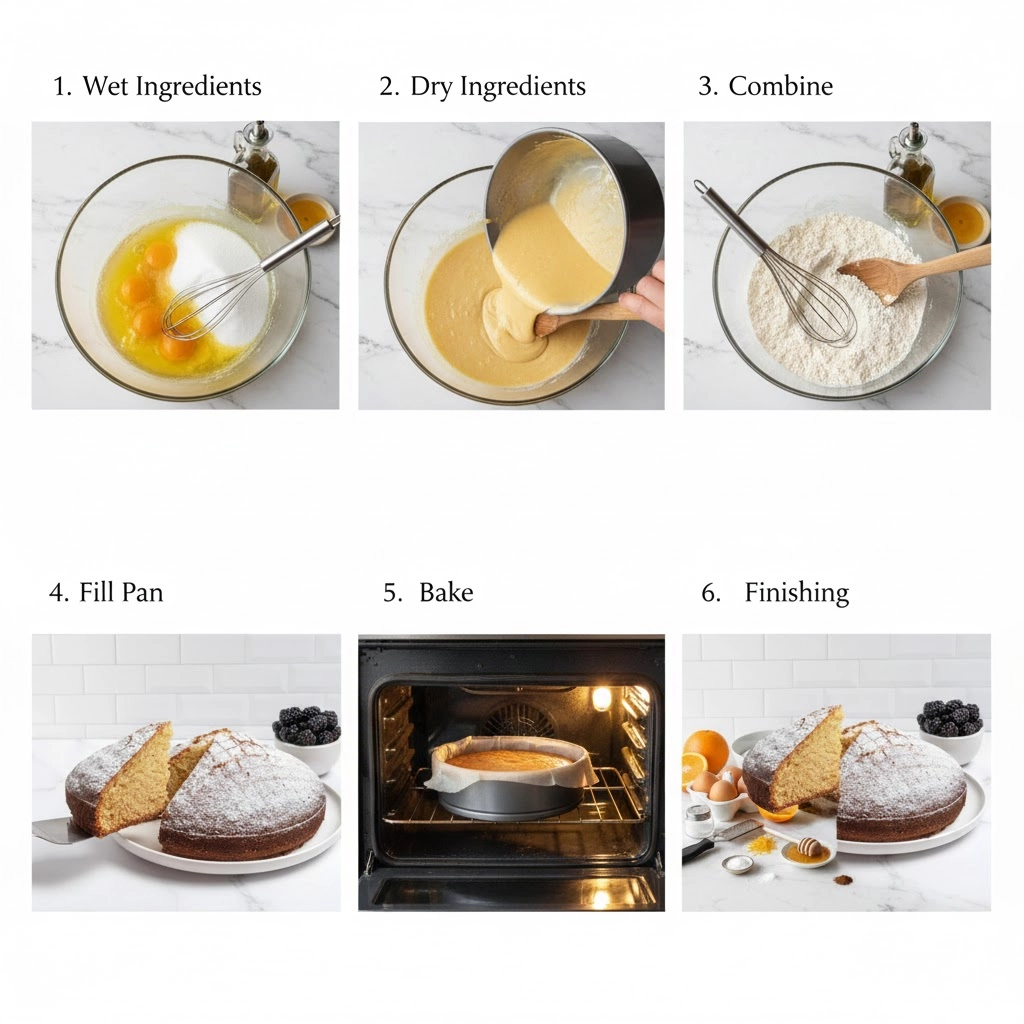 1. Wet Ingredients

2. Dry Ingredients

3. Combine

4. Fill Pan

5. Bake

6. Finishing