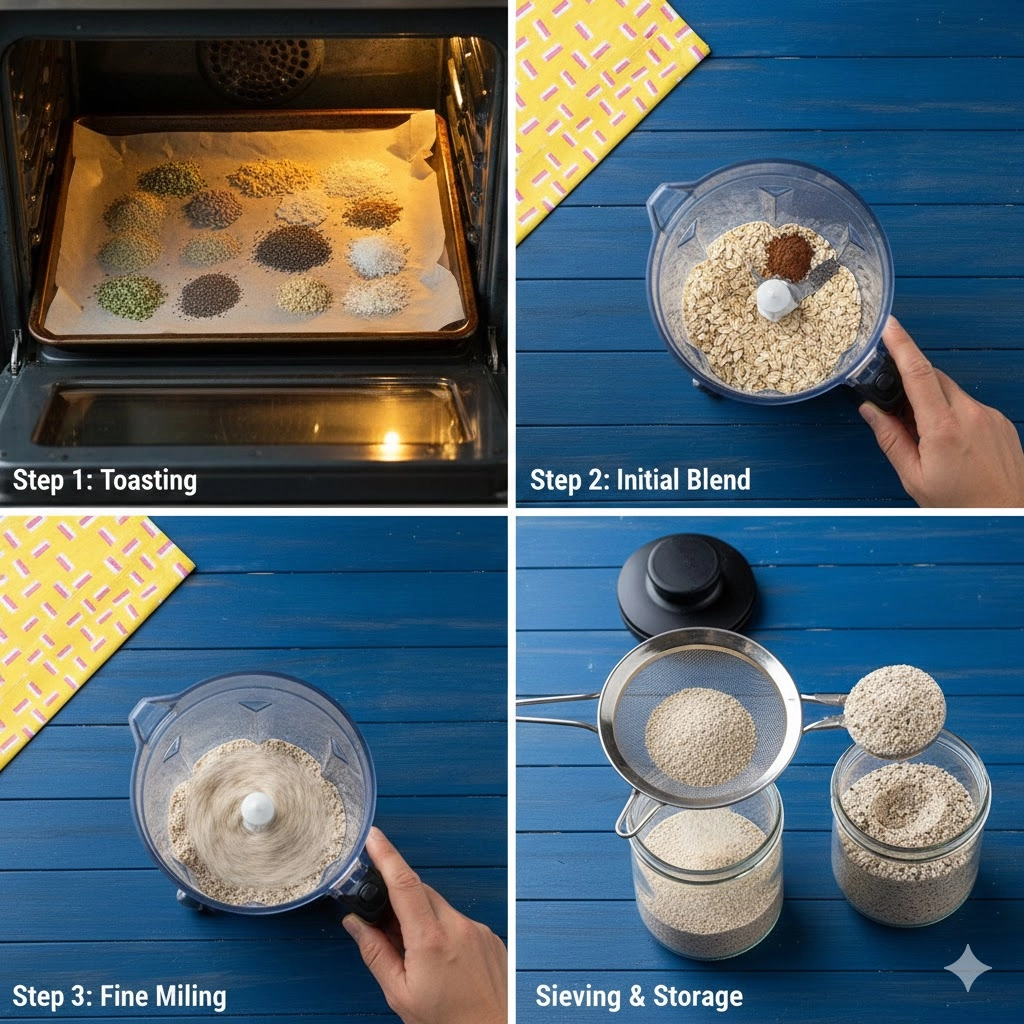 Step 1: Toasting

Step 2: Initial Blend

Step 3: Fine Miling

Sieving & Storage