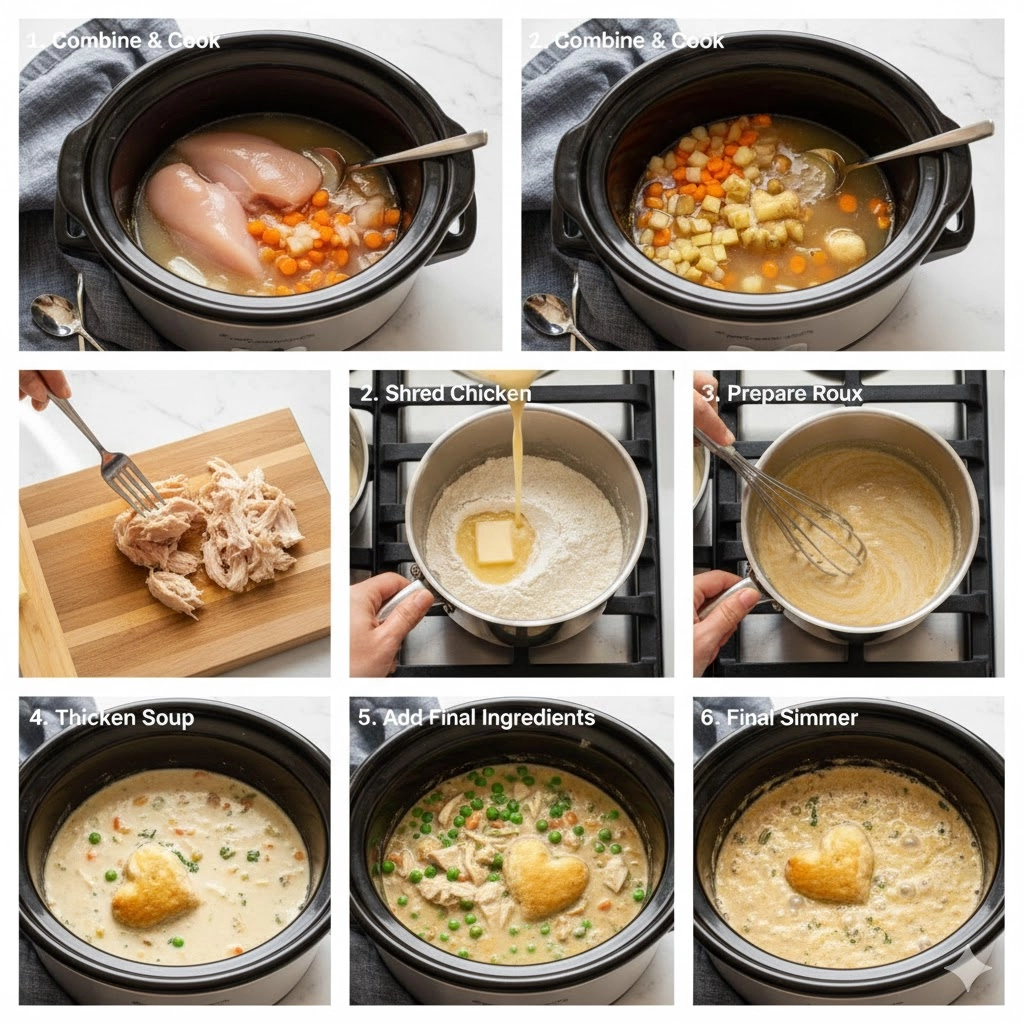 1. Combine & Cook

2. Combine & Cook

2. Shred Chicken

3. Prepare Roux

4. Thicken Soup

5. Add Final Ingredients

6. Final Simmer