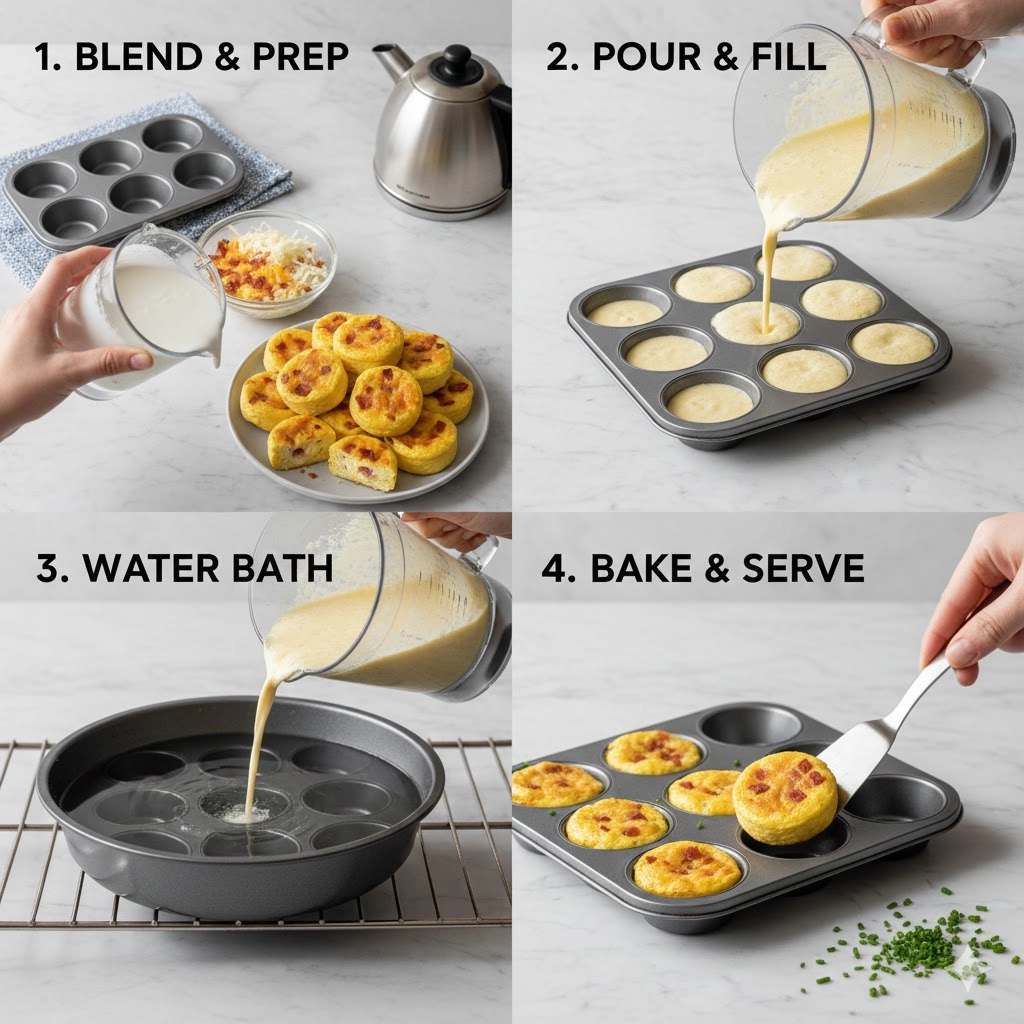 1. BLEND & PREP

2. POUR & FILL

3. WATER BATH

4. BAKE & SERVE