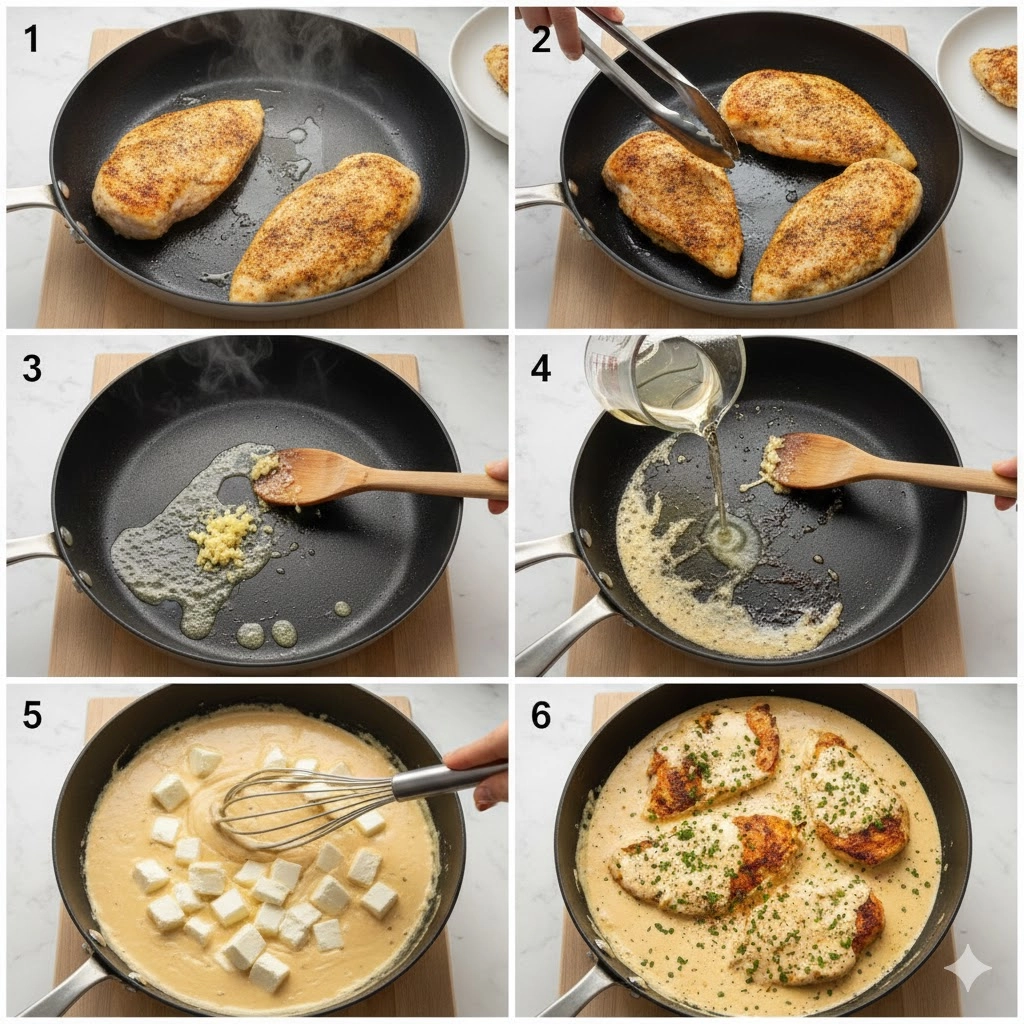 1

2

3

4

5

6