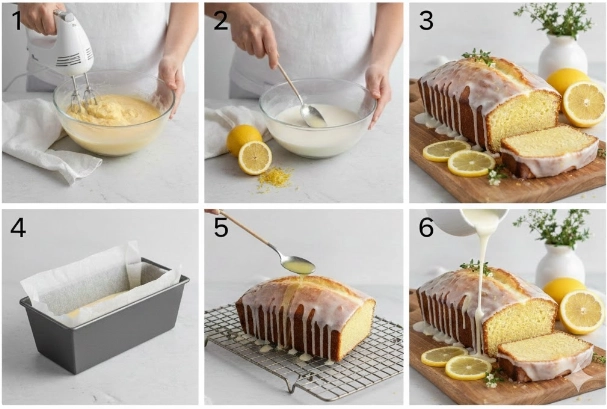 1
2
3
4
5
6