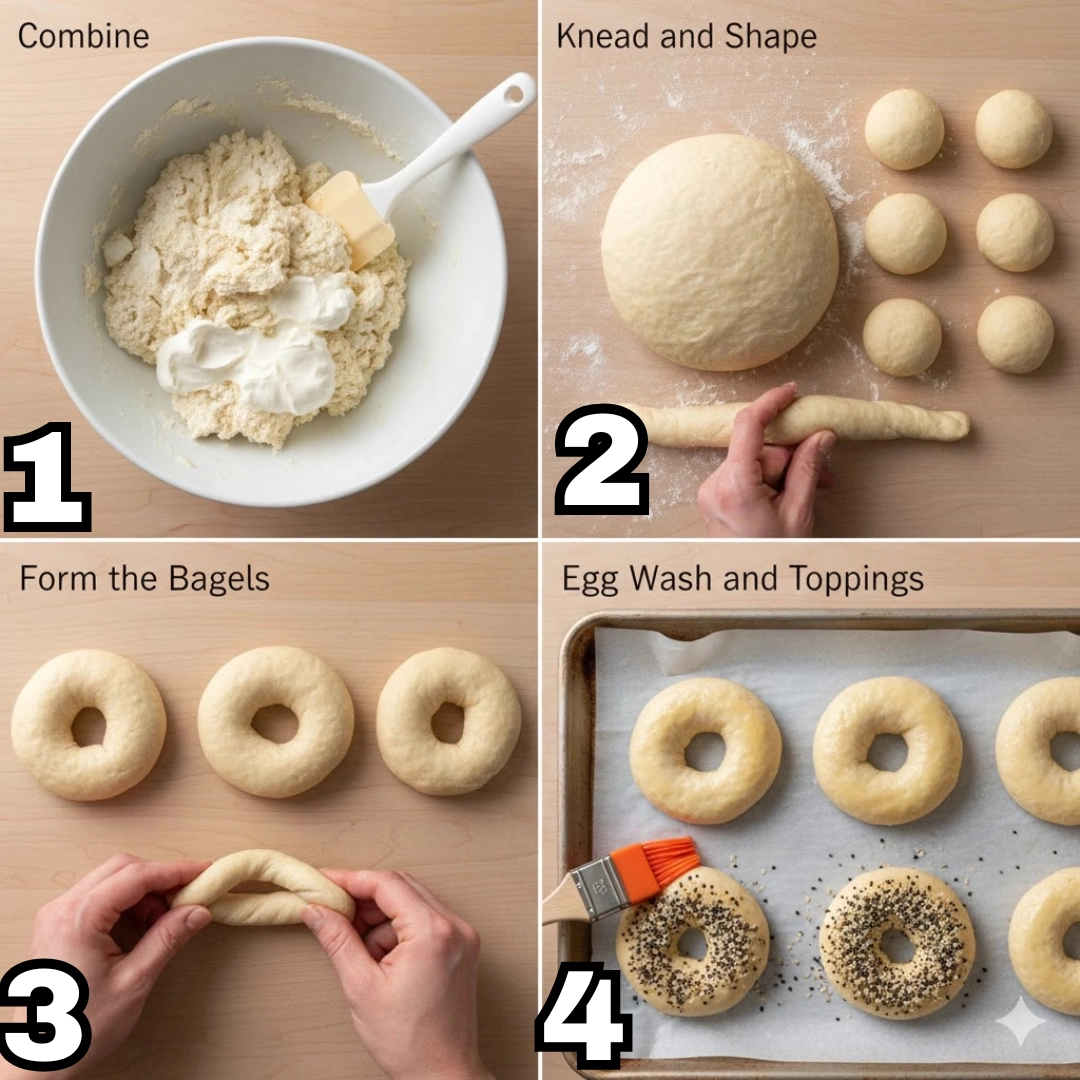 Combine

1

Knead and Shape

2

Form the Bagels

3

Egg Wash and Toppings

4