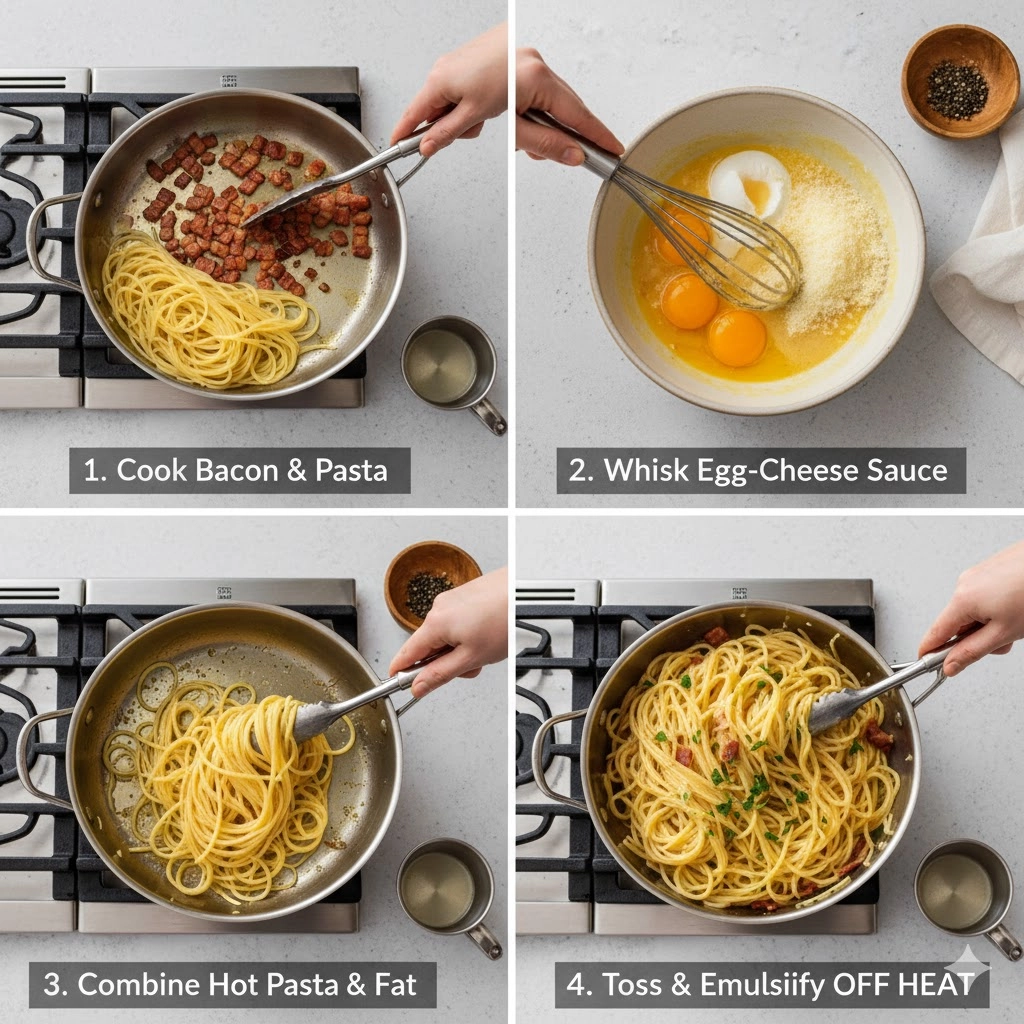 1. Cook Bacon & Pasta

2. Whisk Egg-Cheese Sauce

3. Combine Hot Pasta & Fat

4. Toss & Emulsiify OFF HEAT