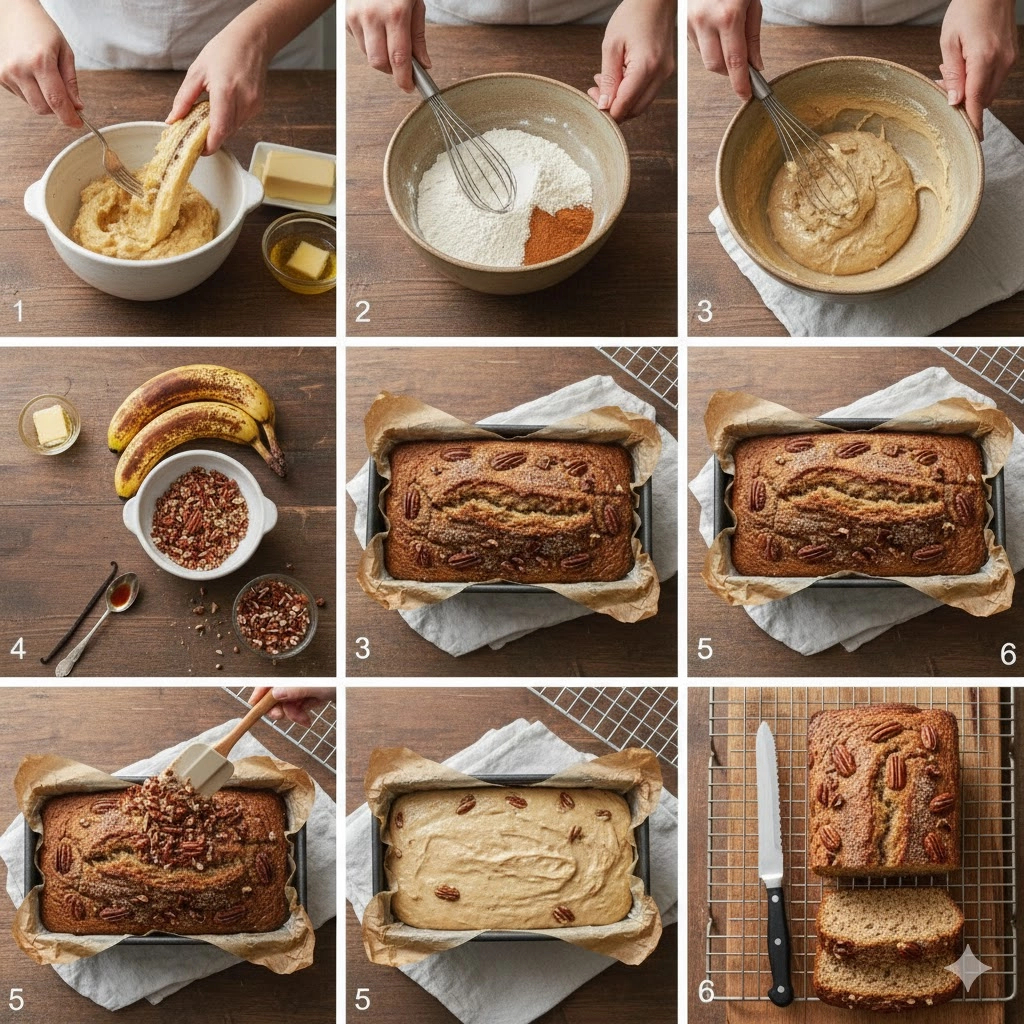 1
2
3
4
3
5
6
5
5
6