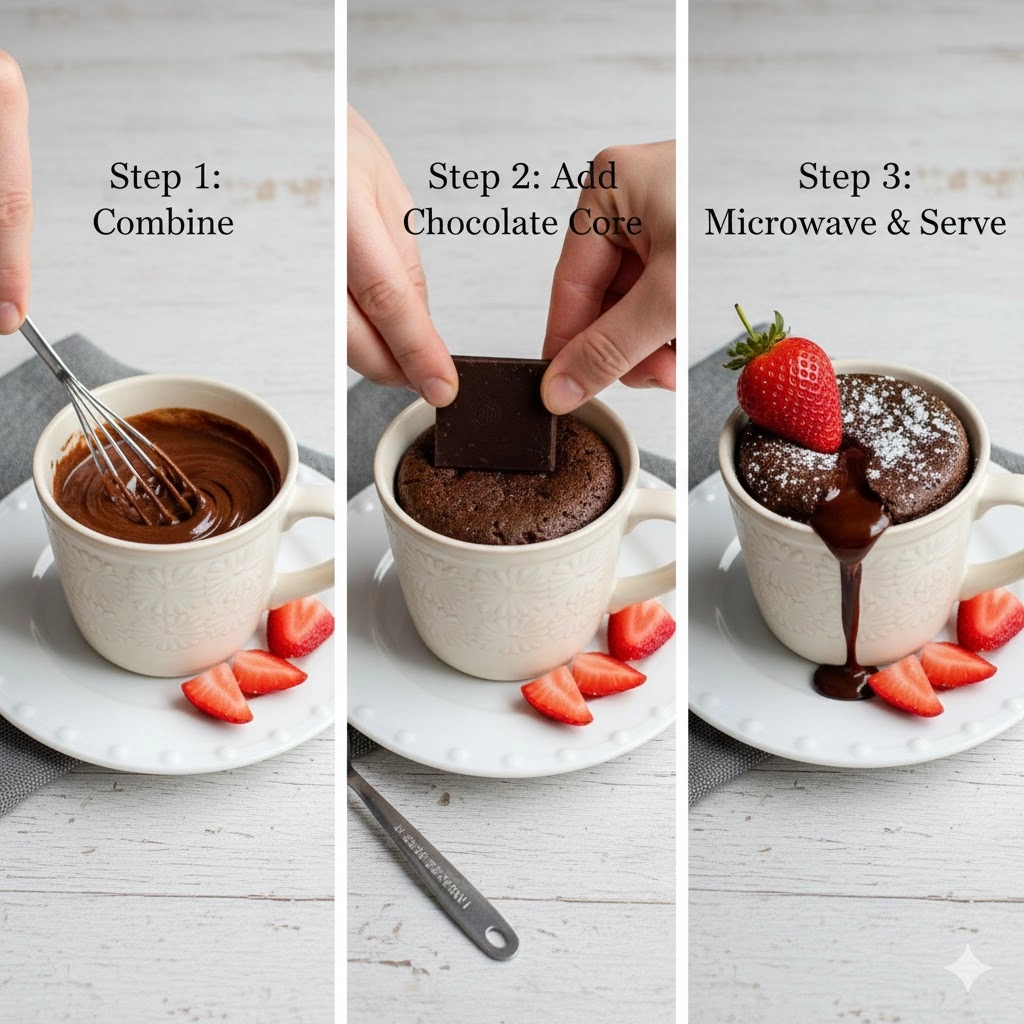 Step 1:
Combine

Step 2: Add
Chocolate Core

Step 3:
Microwave & Serve