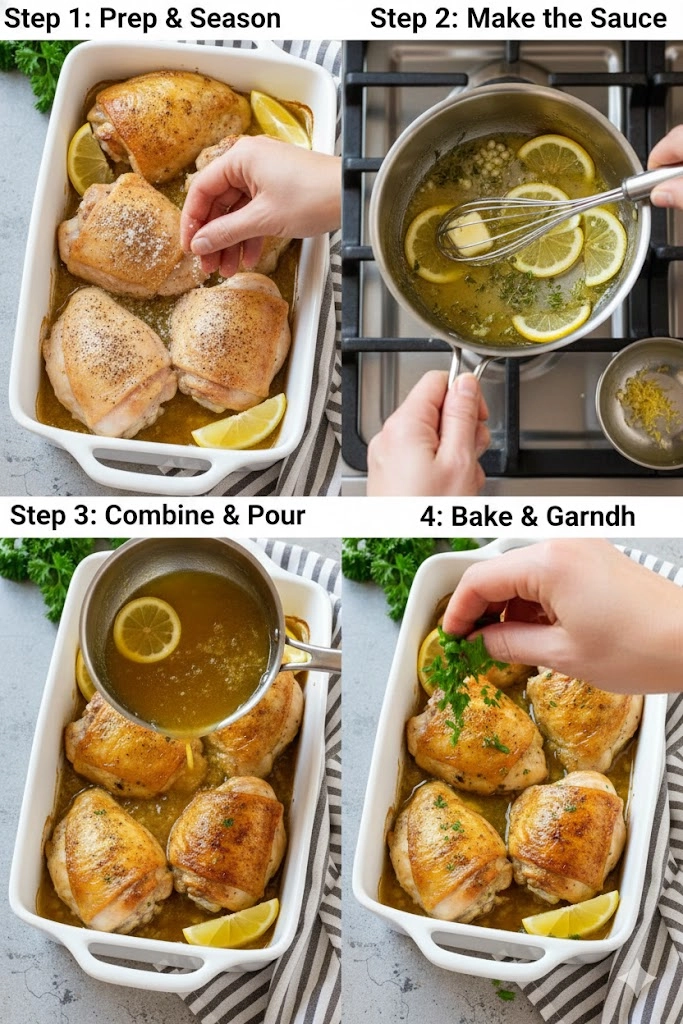 Step 1: Prep & Season

Step 2: Make the Sauce

Step 3: Combine & Pour

4: Bake & Garndh