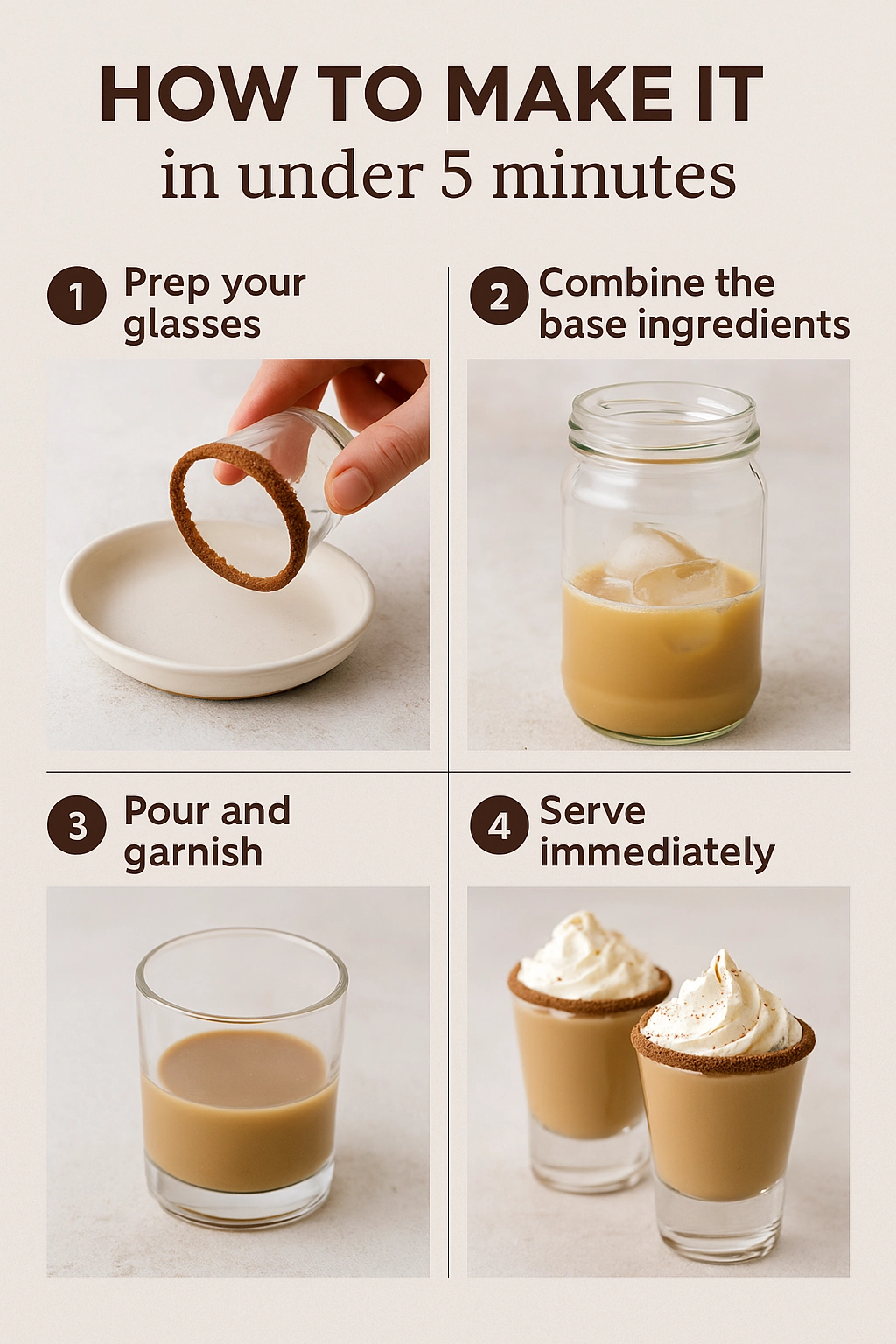 HOW TO MAKE IT
in under 5 minutes

1 Prep your glasses

2 Combine the base ingredients

3 Pour and garnish

4 Serve immediately