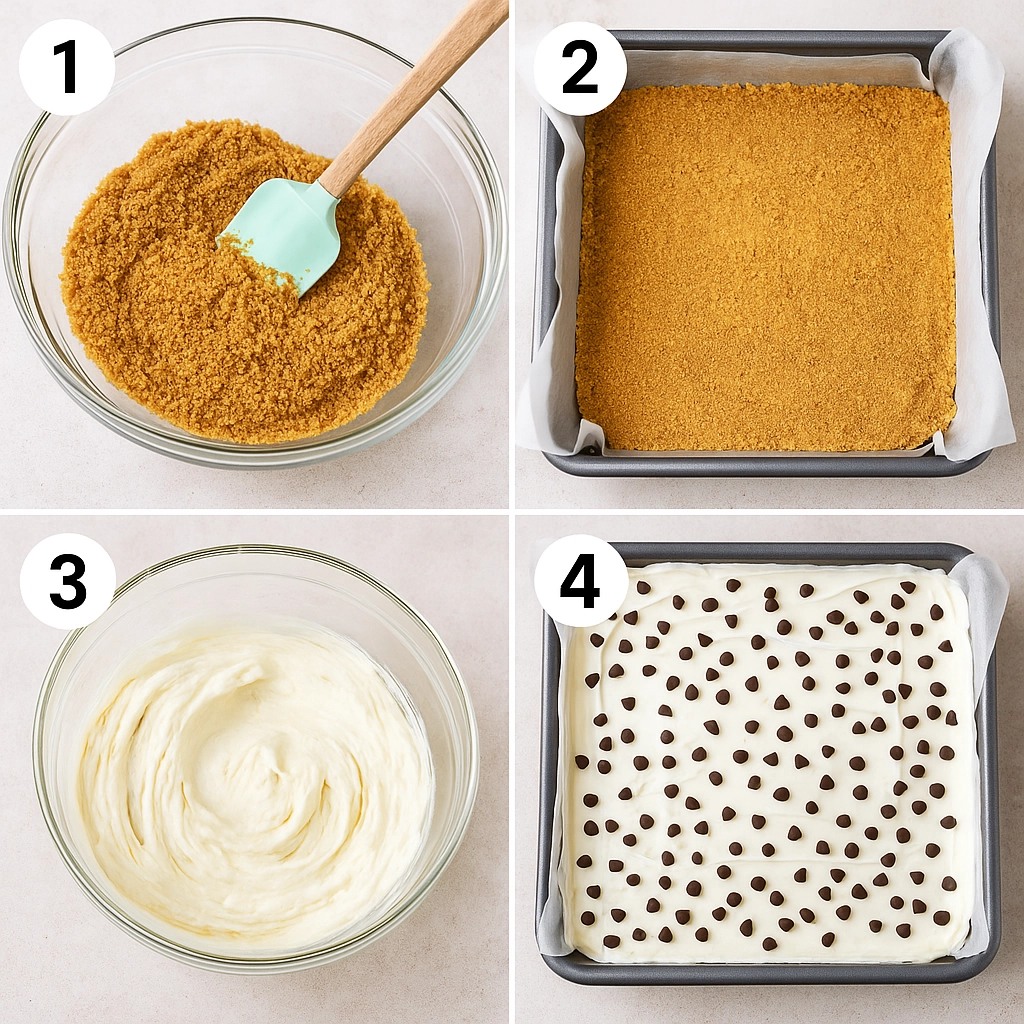 1

2

3

4